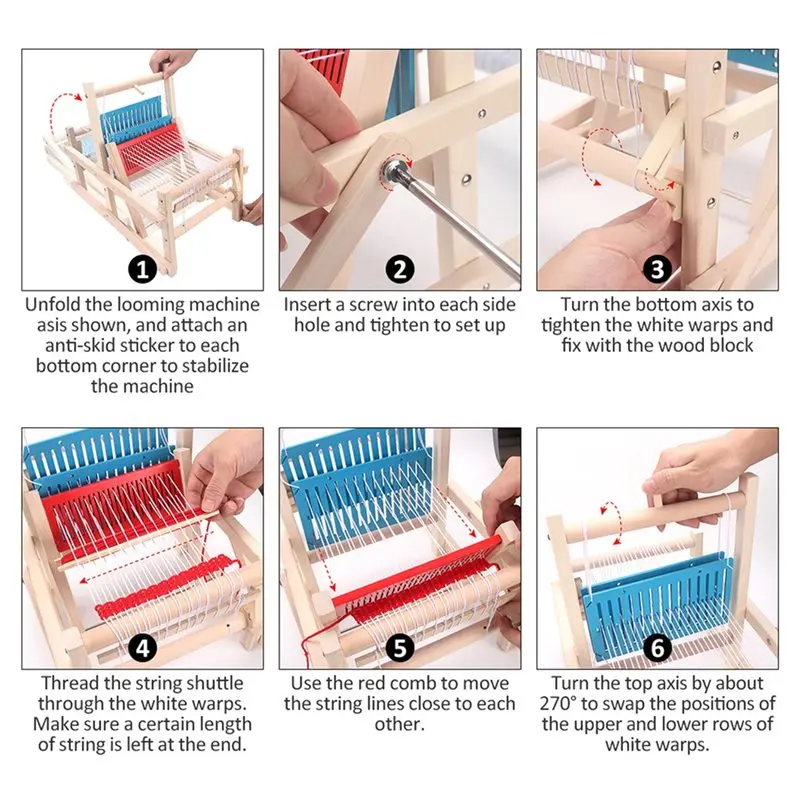 1
Unfold the looming machine asis shown, and attach an anti-skid sticker to each bottom corner to stabilize the machine

2
Insert a screw into each side hole and tighten to set up

3
Turn the bottom axis to tighten the white warps and fix with the wood block

4
Thread the string shuttle through the white warps. Make sure a certain length of string is left at the end.

5
Use the red comb to move the string lines close to each other.

6
Turn the top axis by about 270° to swap the positions of the upper and lower rows of white warps.