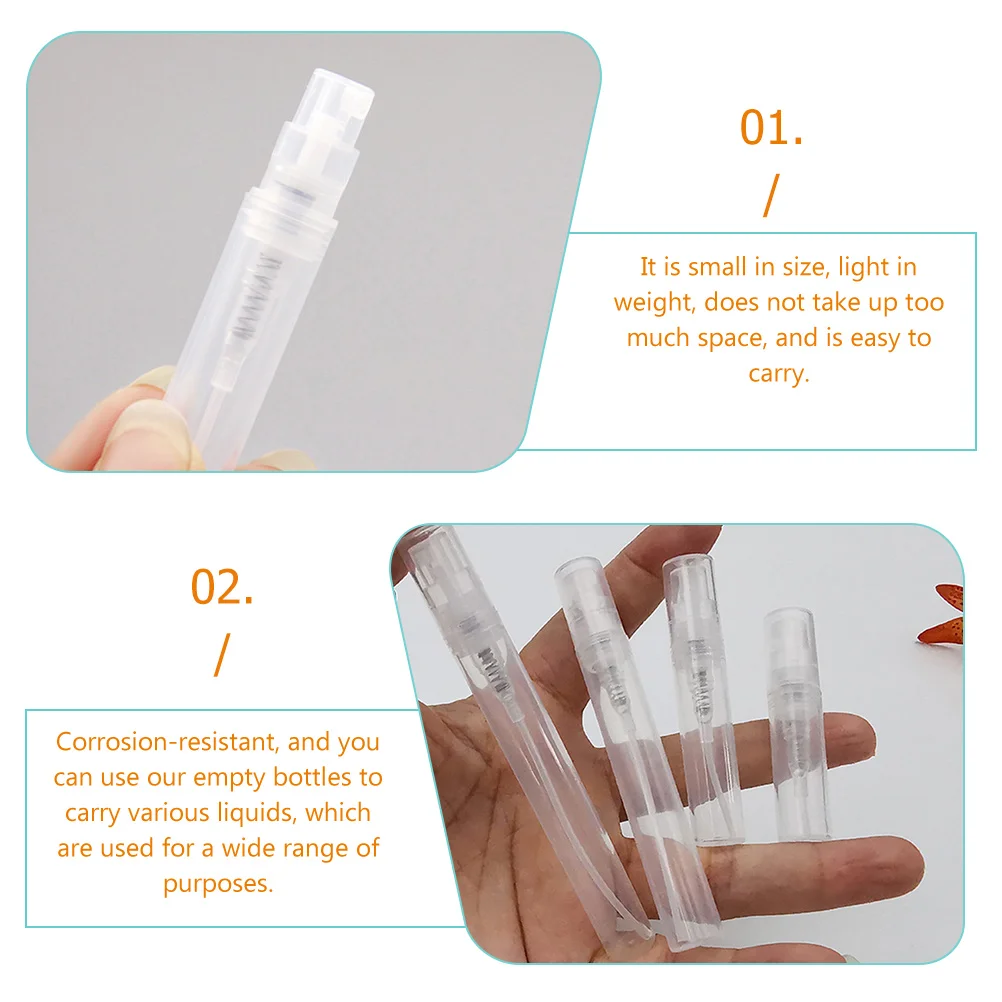 01.
/
It is small in size, light in weight, does not take up too much space, and is easy to carry.

02.
/
Corrosion-resistant, and you can use our empty bottles to carry various liquids, which are used for a wide range of purposes.