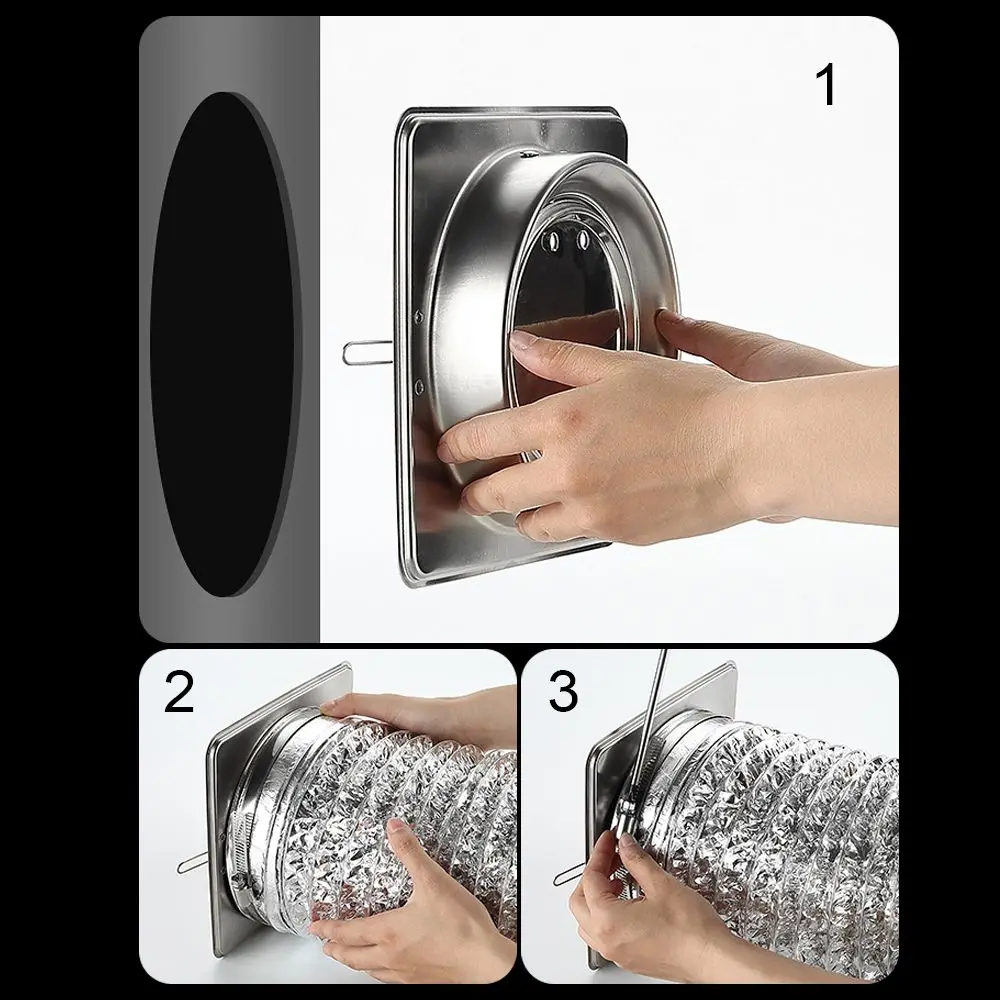 1

2

3