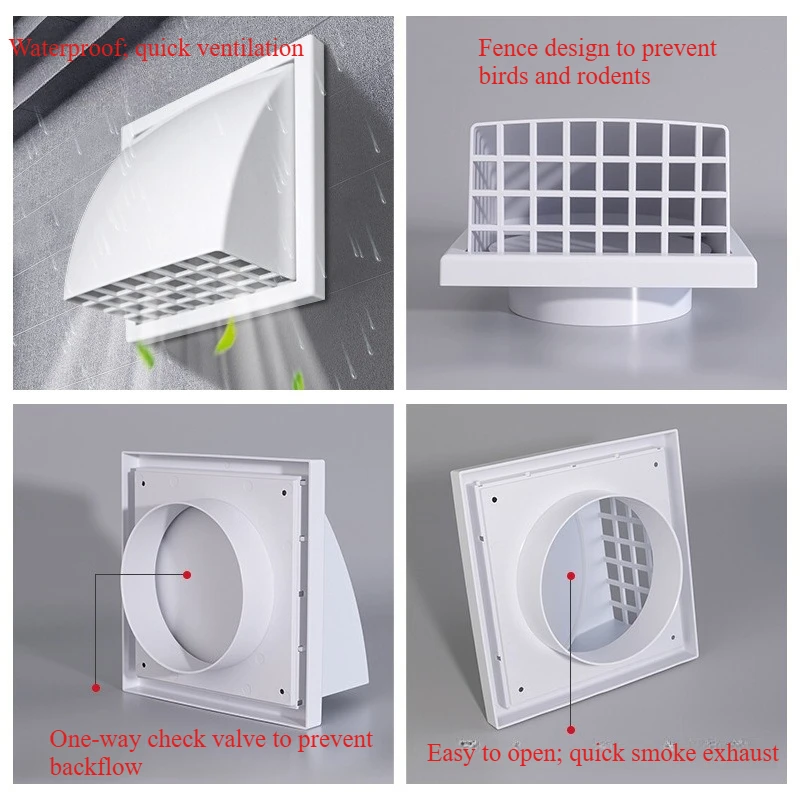 Waterproof; quick ventilation

Fence design to prevent birds and rodents

One-way check valve to prevent backflow

Easy to open; quick smoke exhaust