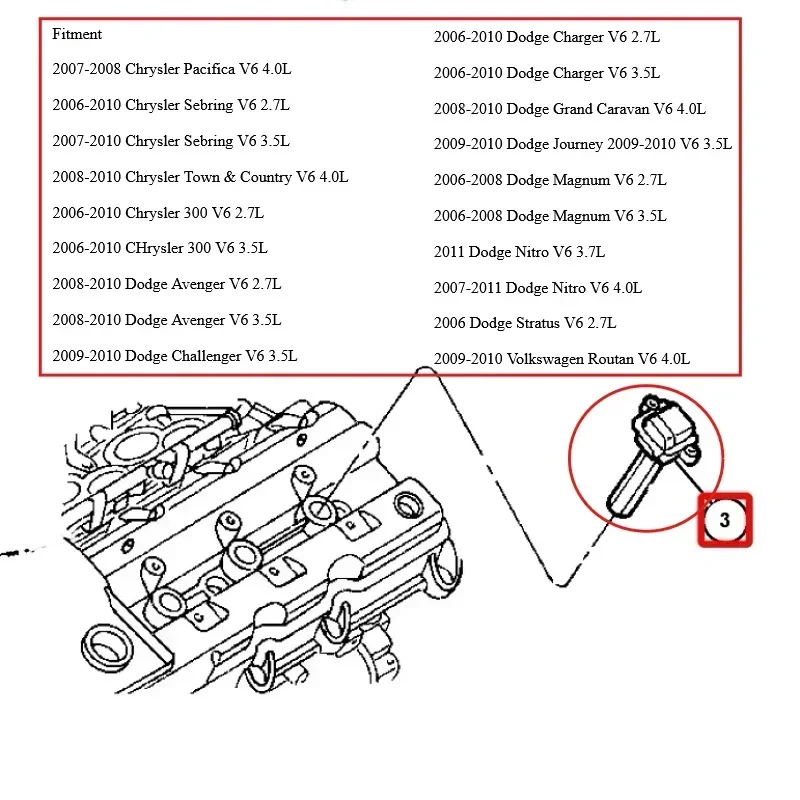 Fitment

2007-2008 Chrysler Pacifica V6 4.0L

2006-2010 Chrysler Sebring V6 2.7L

2007-2010 Chrysler Sebring V6 3.5L

2008-2010 Chrysler Town & Country V6 4.0L

2006-2010 Chrysler 300 V6 2.7L

2006-2010 CHrysler 300 V6 3.5L

2008-2010 Dodge Avenger V6 2.7L

2008-2010 Dodge Avenger V6 3.5L

2009-2010 Dodge Challenger V6 3.5L

2006-2010 Dodge Charger V6 2.7L

2006-2010 Dodge Charger V6 3.5L

2008-2010 Dodge Grand Caravan V6 4.0L

2009-2010 Dodge Journey 2009-2010 V6 3.5L

2006-2008 Dodge Magnum V6 2.7L

2006-2008 Dodge Magnum V6 3.5L

2011 Dodge Nitro V6 3.7L

2007-2011 Dodge Nitro V6 4.0L

2006 Dodge Stratus V6 2.7L

2009-2010 Volkswagen Routan V6 4.0L

3