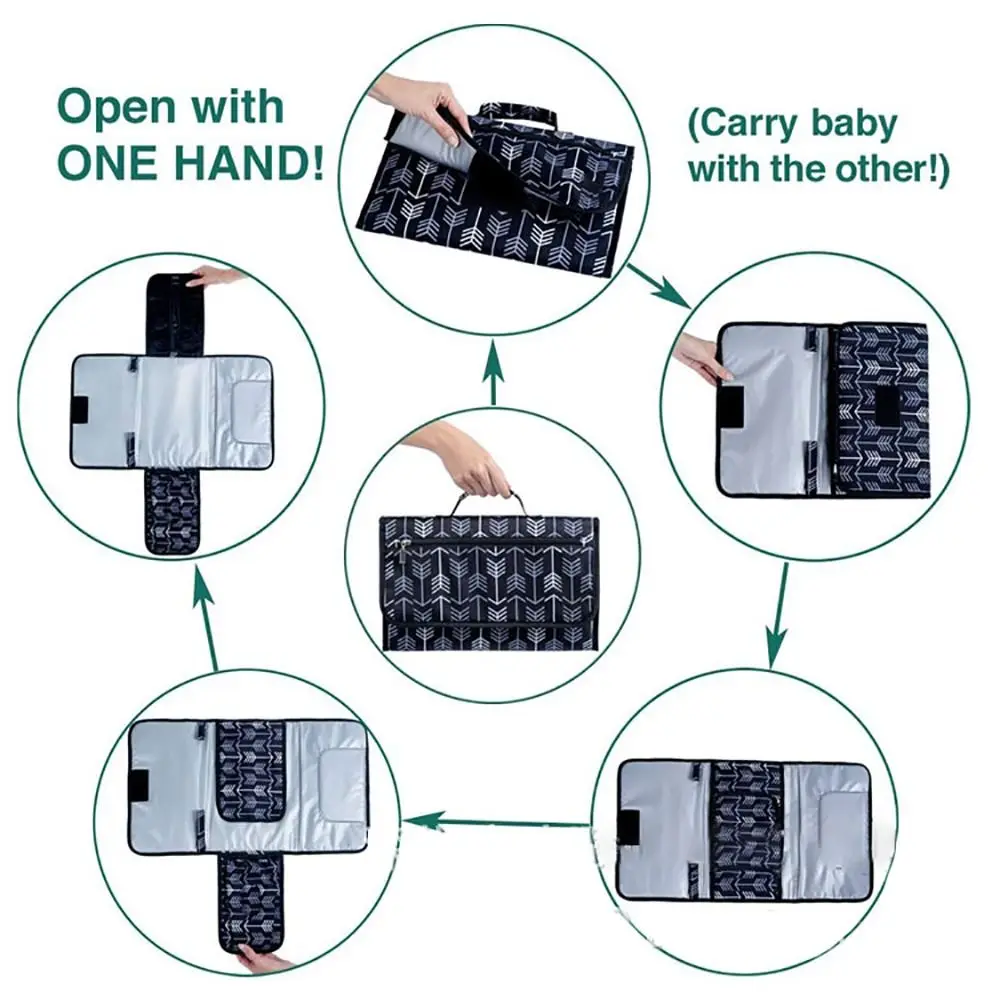 Open with
ONE HAND!

(Carry baby
with the other!)