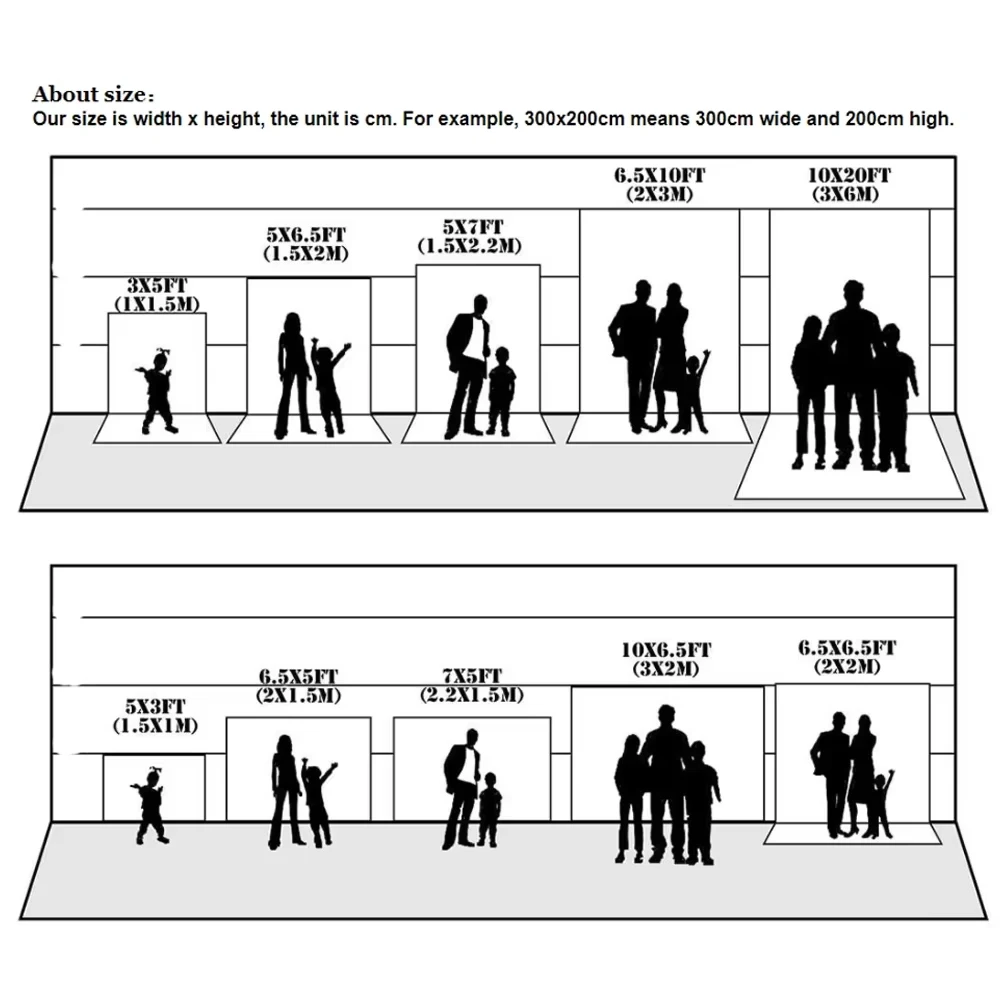 About size：
Our size is width x height, the unit is cm. For example, 300x200cm means 300cm wide and 200cm high.

3X5FT
(1X1.5M)

5X6.5FT
(1.5X2M)

5X7FT
(1.5X2.2M)

6.5X10FT
(2X3M)

10X20FT
(3X6M)

5X3FT
(1.5X1M)

6.5X5FT
(2X1.5M)

7X5FT
(2.2X1.5M)

10X6.5FT
(3X2M)

6.5X6.5FT
(2X2M)