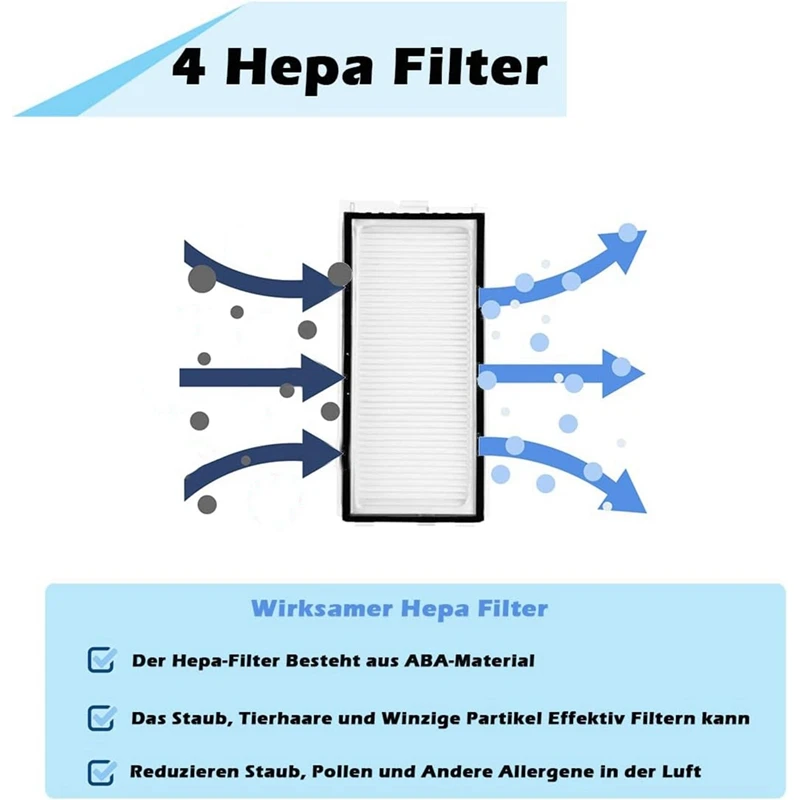 4 Hepa Filter

Wirksamer Hepa Filter

Der Hepa-Filter Besteht aus ABA-Material

Das Staub, Tierhaare und Winzige Partikel Effektiv Filtern kann

Reduzieren Staub, Pollen und Andere Allergene in der Luft