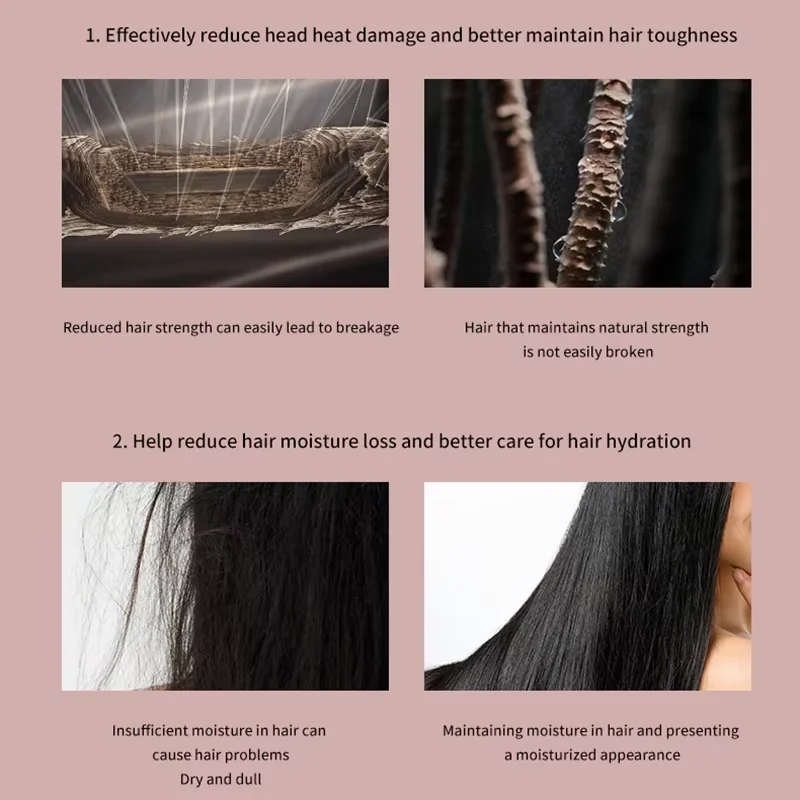 1. Effectively reduce head heat damage and better maintain hair toughness

Reduced hair strength can easily lead to breakage

Hair that maintains natural strength is not easily broken

2. Help reduce hair moisture loss and better care for hair hydration

Insufficient moisture in hair can cause hair problems
Dry and dull

Maintaining moisture in hair and presenting a moisturized appearance