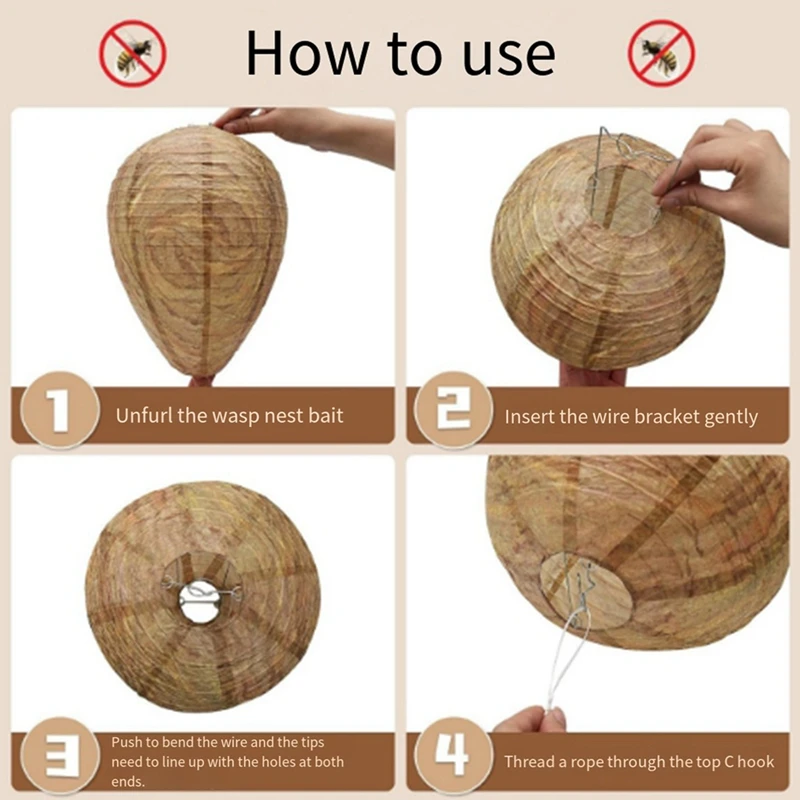 How to use

1 Unfurl the wasp nest bait

2 Insert the wire bracket gently

3 Push to bend the wire and the tips need to line up with the holes at both ends.

4 Thread a rope through the top C hook