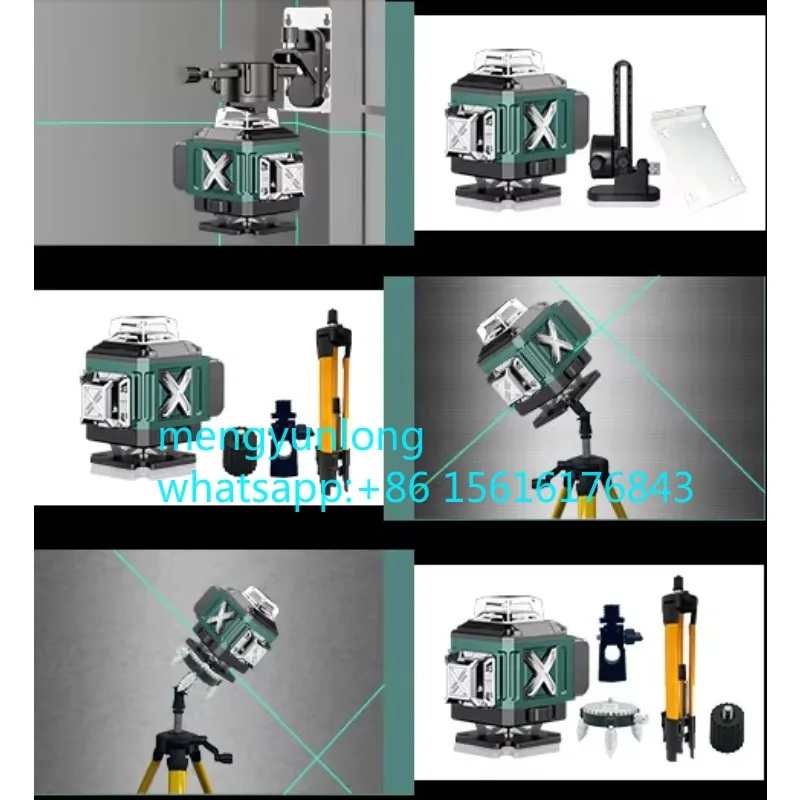 mengyunlong
whatsapp:+86 15616176843