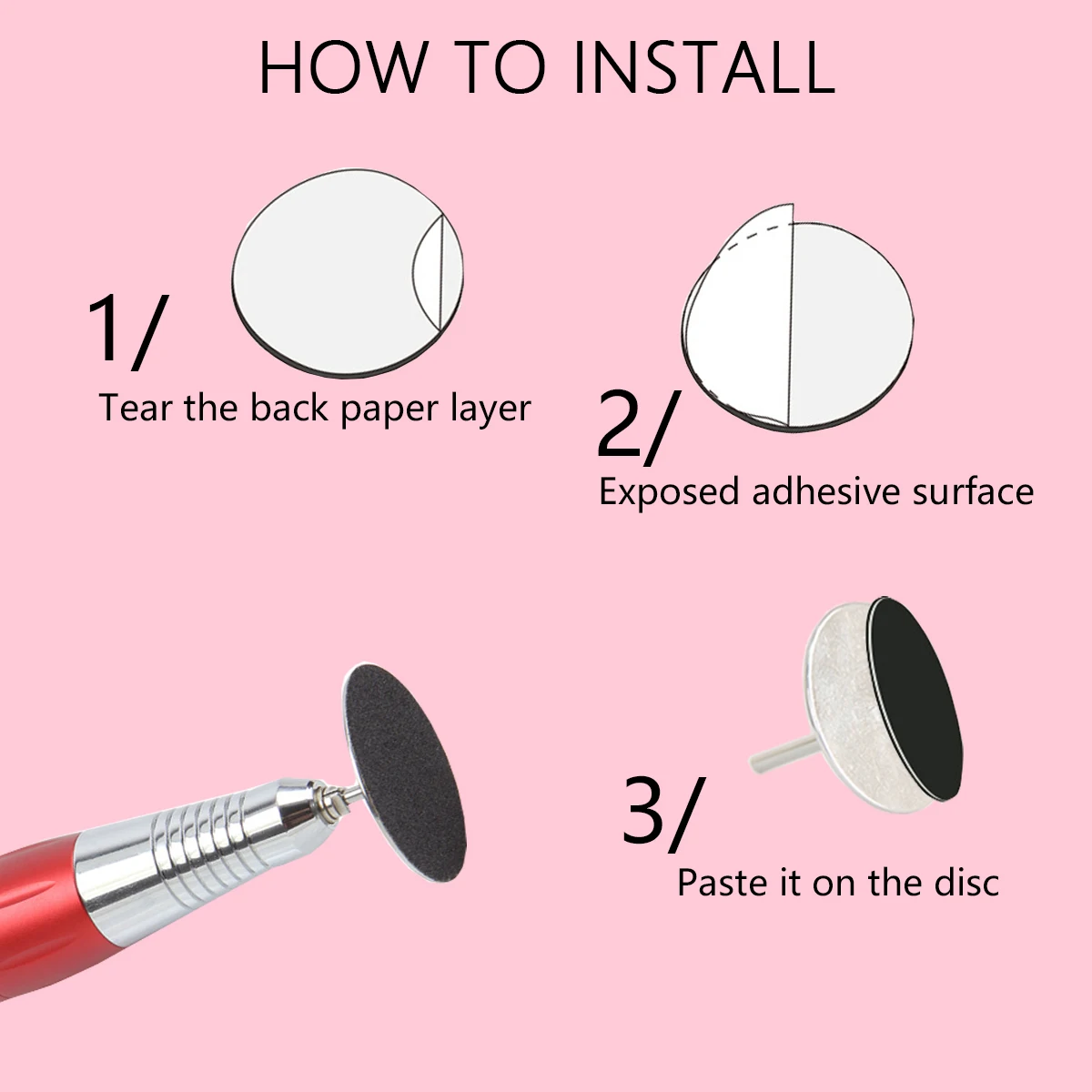 HOW TO INSTALL

1/
Tear the back paper layer

2/
Exposed adhesive surface

3/
Paste it on the disc