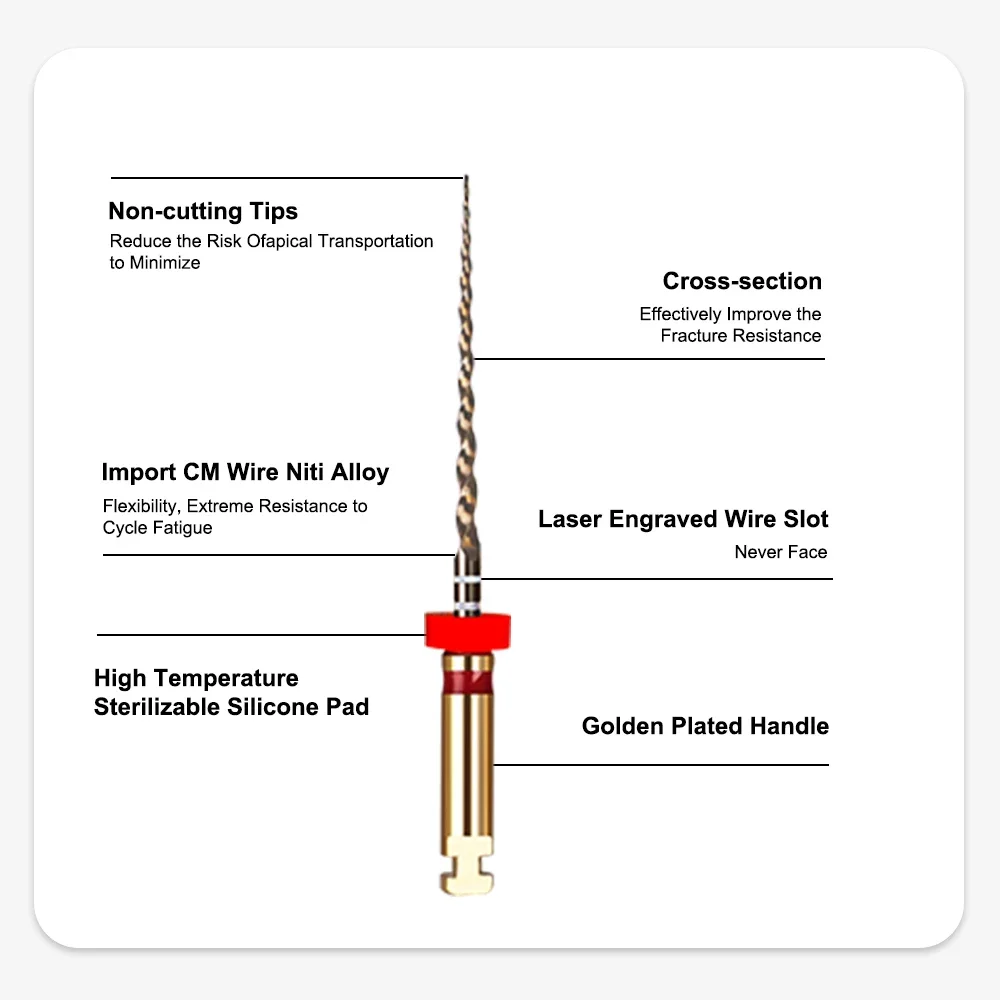 Non-cutting Tips
Reduce the Risk Ofapical Transportation to Minimize

Cross-section
Effectively Improve the Fracture Resistance

Import CM Wire Niti Alloy
Flexibility, Extreme Resistance to Cycle Fatigue

Laser Engraved Wire Slot
Never Face

High Temperature Sterilizable Silicone Pad

Golden Plated Handle