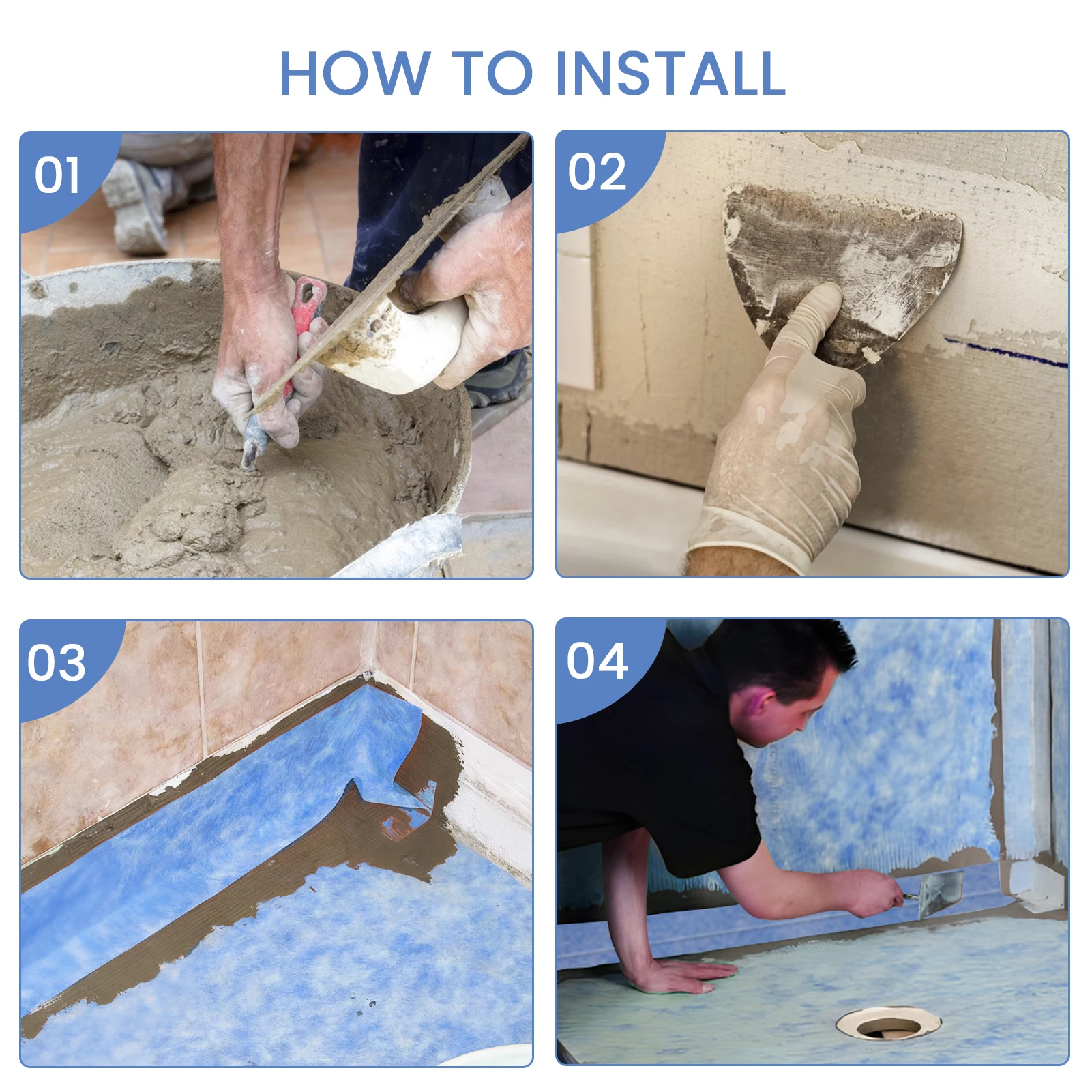 HOW TO INSTALL

01

02

03

04