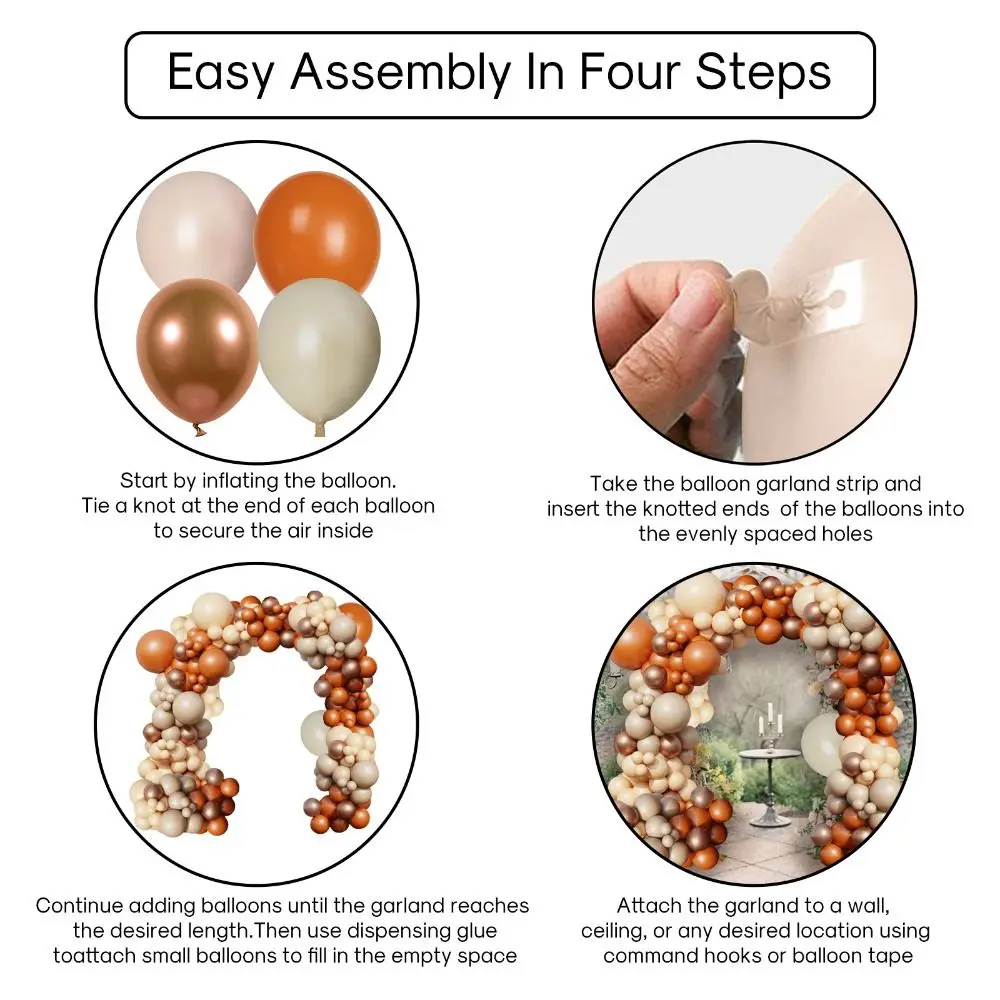 Easy Assembly In Four Steps

Start by inflating the balloon. Tie a knot at the end of each balloon to secure the air inside

Take the balloon garland strip and insert the knotted ends of the balloons into the evenly spaced holes

Continue adding balloons until the garland reaches the desired length.Then use dispensing glue toattach small balloons to fill in the empty space

Attach the garland to a wall, ceiling, or any desired location using command hooks or balloon tape