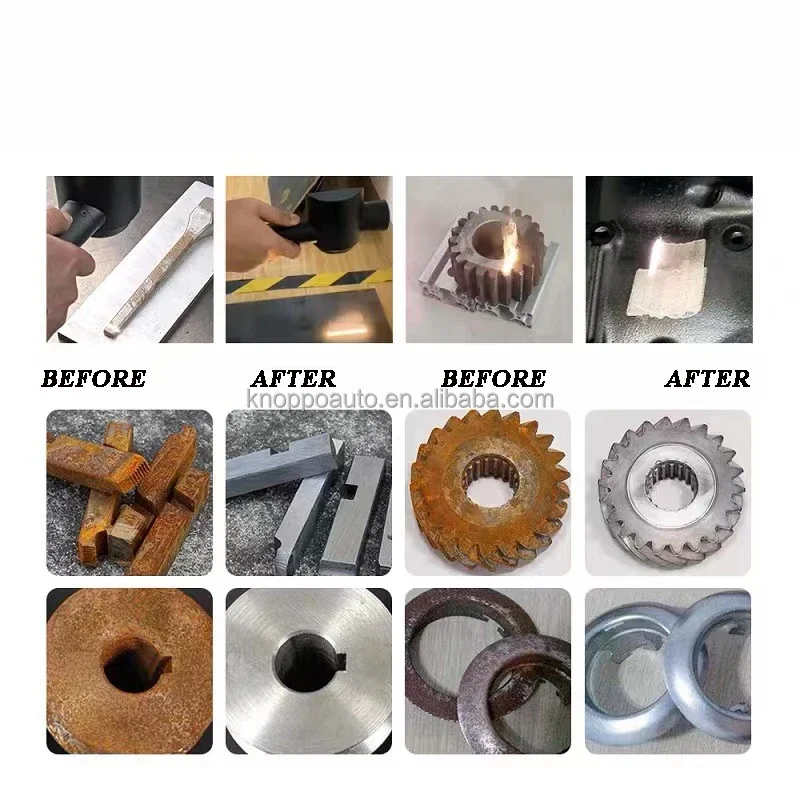 BEFORE AFTER BEFORE AFTER

knoppoauto.en.alibaba.com