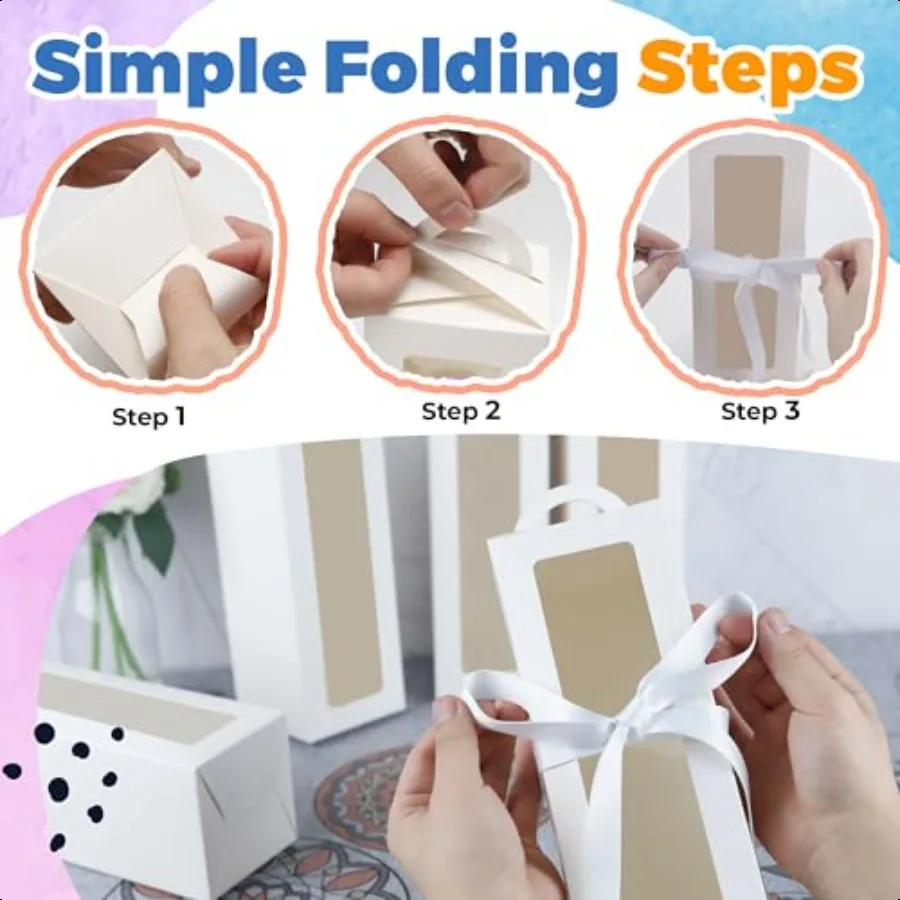 Simple Folding Steps

Step 1

Step 2

Step 3