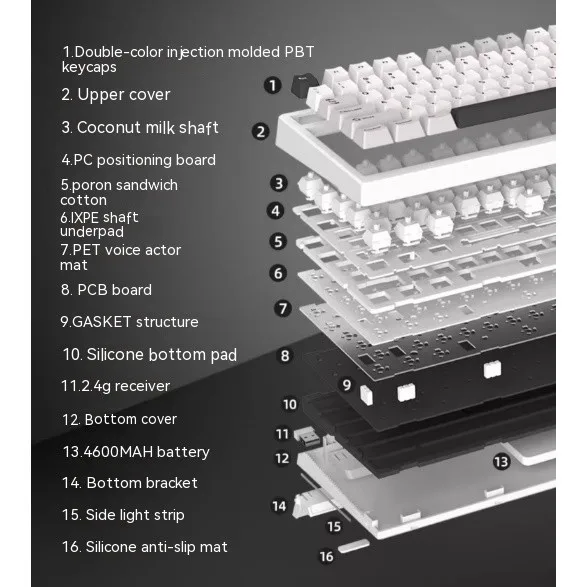 1.Double-color injection molded PBT keycaps

2. Upper cover

3. Coconut milk shaft

4.PC positioning board

5.poron sandwich cotton

6.IXPE shaft underpad

7.PET voice actor mat

8. PCB board

9.GASKET structure

10. Silicone bottom pad

11.2.4g receiver

12. Bottom cover

13.4600MAH battery

14. Bottom bracket

15. Side light strip

16. Silicone anti-slip mat

1
2
3
4
5
6
7
8
9
10
11
12
13
14
15
16