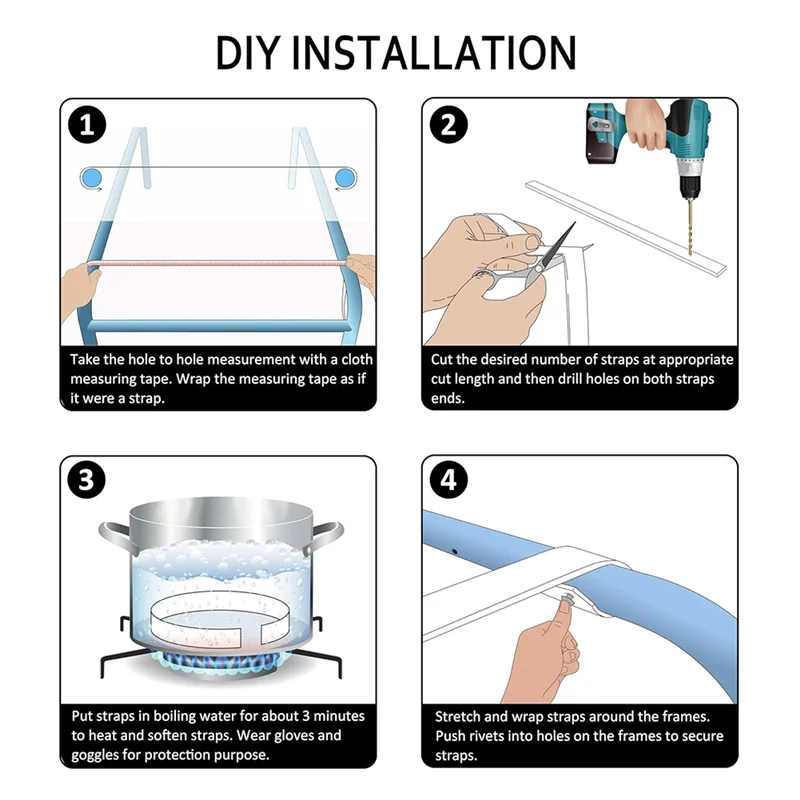 DIY INSTALLATION

1

Take the hole to hole measurement with a cloth measuring tape. Wrap the measuring tape as if it were a strap.

2

Cut the desired number of straps at appropriate cut length and then drill holes on both straps ends.

3

Put straps in boiling water for about 3 minutes to heat and soften straps. Wear gloves and goggles for protection purpose.

4

Stretch and wrap straps around the frames. Push rivets into holes on the frames to secure straps.