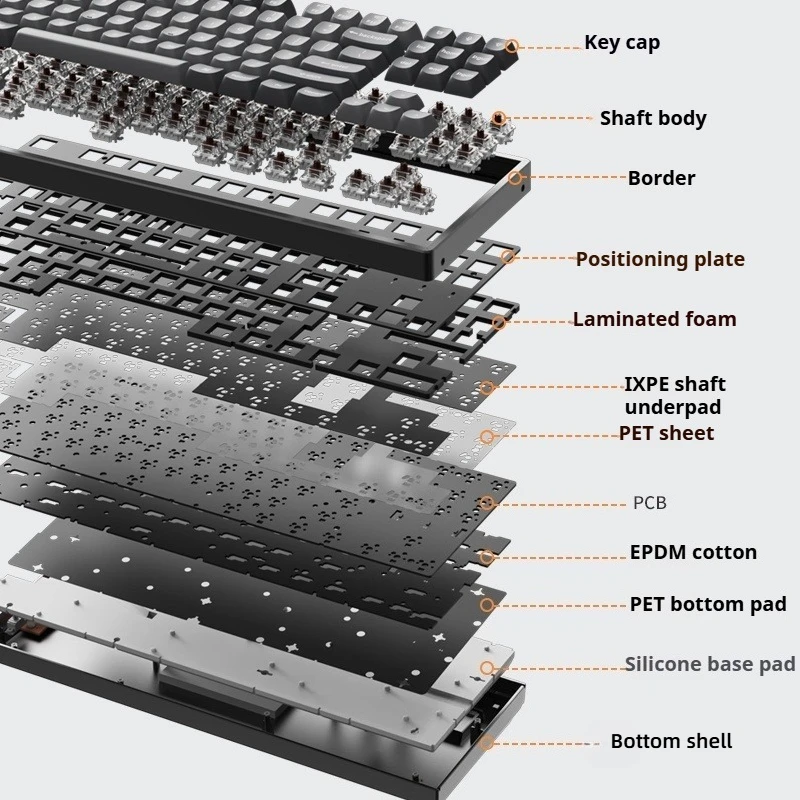 Key cap
Shaft body
Border
Positioning plate
Laminated foam
IXPE shaft underpad
PET sheet
PCB
EPDM cotton
PET bottom pad
Silicone base pad
Bottom shell