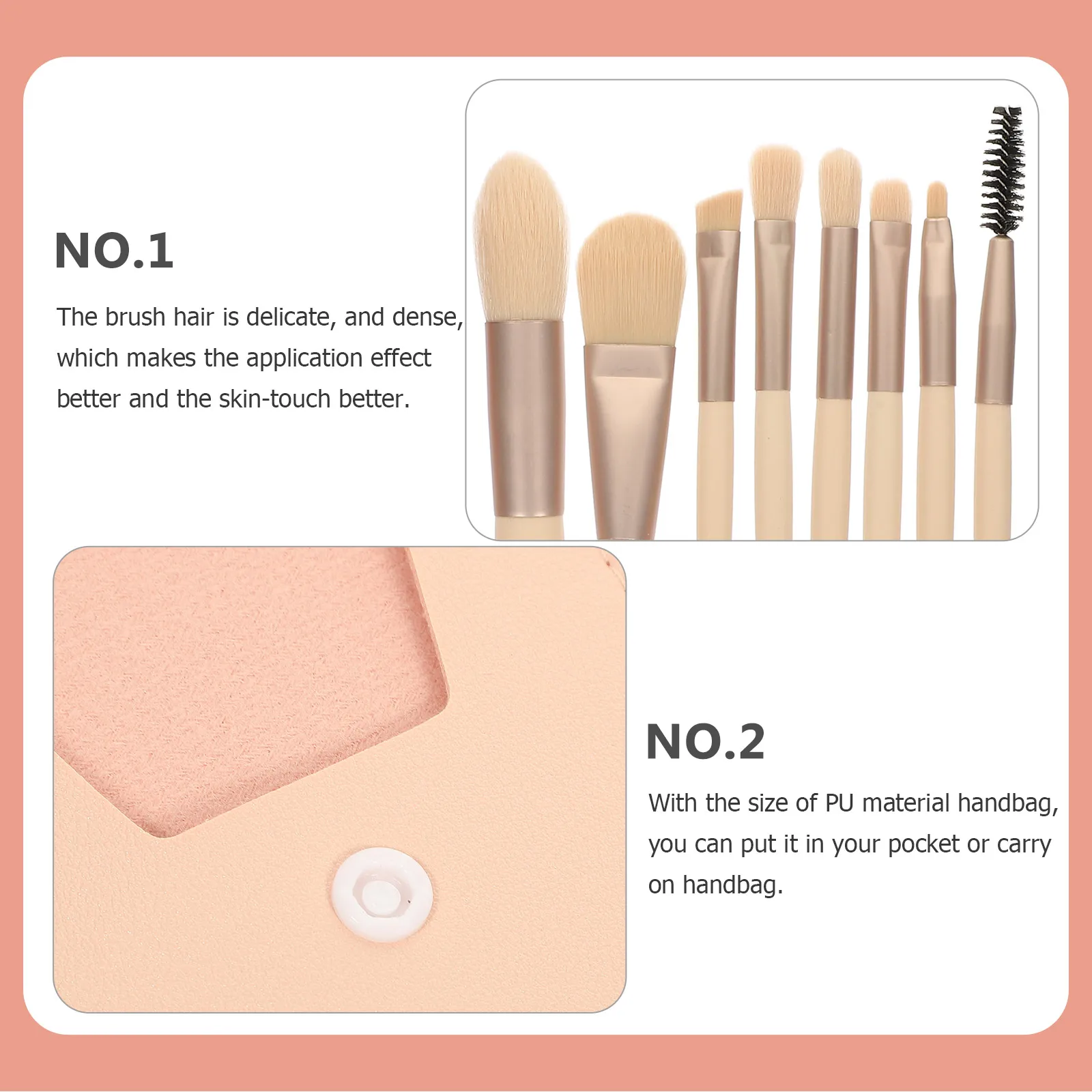 NO.1

The brush hair is delicate, and dense, which makes the application effect better and the skin-touch better.

NO.2

With the size of PU material handbag, you can put it in your pocket or carry on handbag.