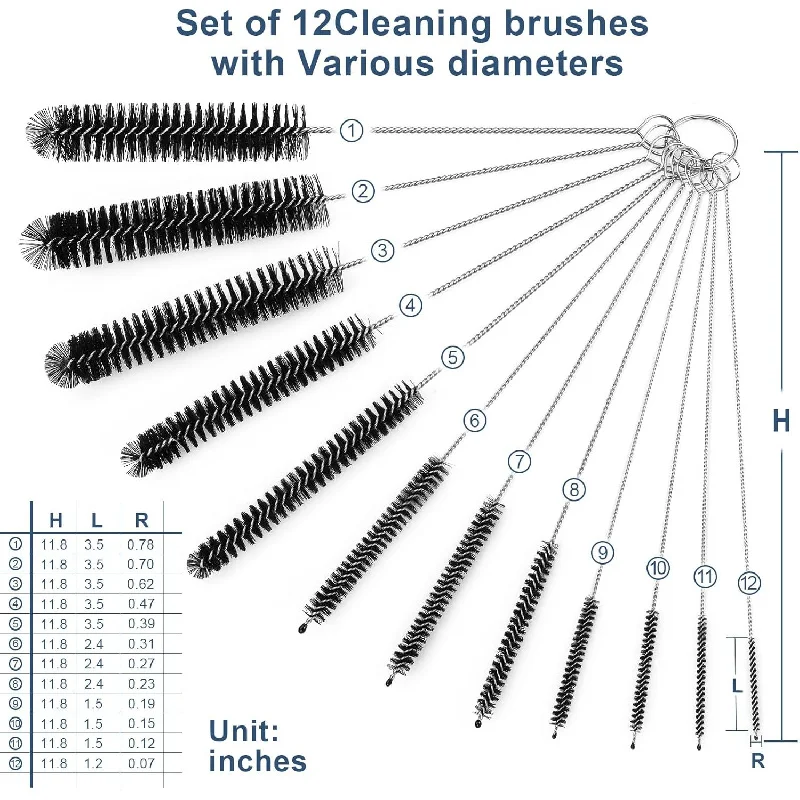 Set of 12Cleaning brushes with Various diameters

①
②
③
④
⑤
⑥
⑦
⑧
⑨
⑩
⑪
⑫

H

L

R

| | H | L | R |
|---|---|---|---|
| ① | 11.8 | 3.5 | 0.78 |
| ② | 11.8 | 3.5 | 0.70 |
| ③ | 11.8 | 3.5 | 0.62 |
| ④ | 11.8 | 3.5 | 0.47 |
| ⑤ | 11.8 | 3.5 | 0.39 |
| ⑥ | 11.8 | 2.4 | 0.31 |
| ⑦ | 11.8 | 2.4 | 0.27 |
| ⑧ | 11.8 | 2.4 | 0.23 |
| ⑨ | 11.8 | 1.5 | 0.19 |
| ⑩ | 11.8 | 1.5 | 0.15 |
| ⑪ | 11.8 | 1.5 | 0.12 |
| ⑫ | 11.8 | 1.2 | 0.07 |

Unit: inches