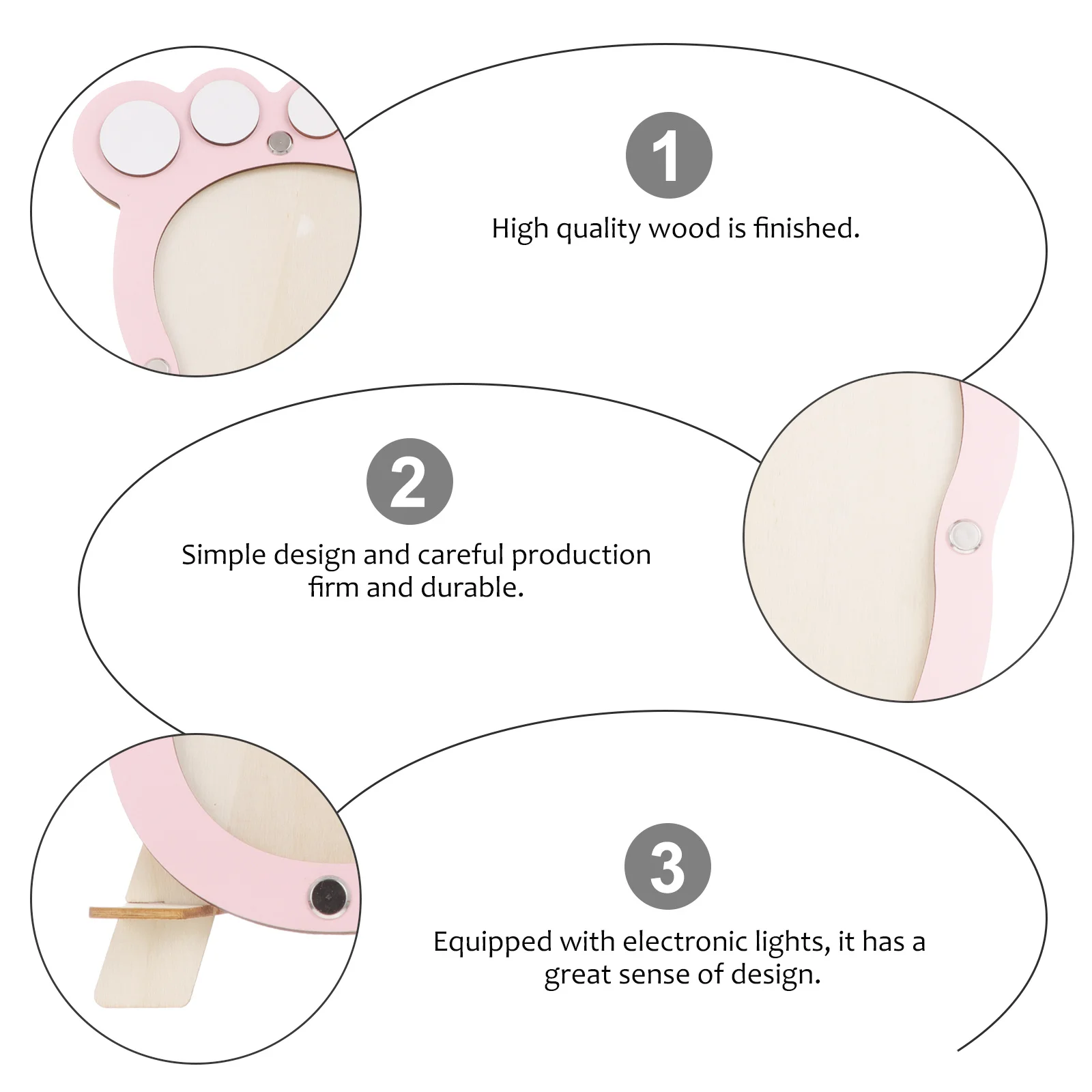 1

High quality wood is finished.

2

Simple design and careful production firm and durable.

3

Equipped with electronic lights, it has a great sense of design.