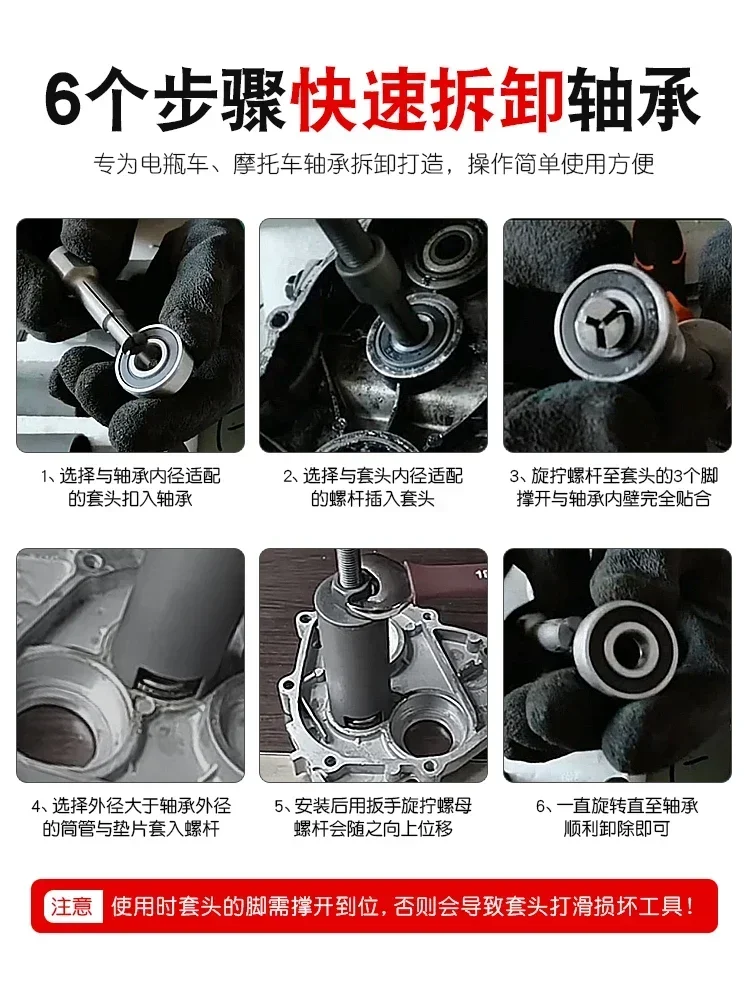 6个步骤快速拆卸轴承

专为电瓶车、摩托车轴承拆卸打造，操作简单使用方便

1、选择与轴承内径适配的套头扣入轴承

2、选择与套头内径适配的螺杆插入套头

3、旋拧螺杆至套头的3个脚撑开与轴承内壁完全贴合

4、选择外径大于轴承外径的筒管与垫片套入螺杆

5、安装后用扳手旋拧螺母螺杆会随之向上位移

6、一直旋转直至轴承顺利卸除即可

注意 使用时套头的脚需撑开到位，否则会导致套头打滑损坏工具！