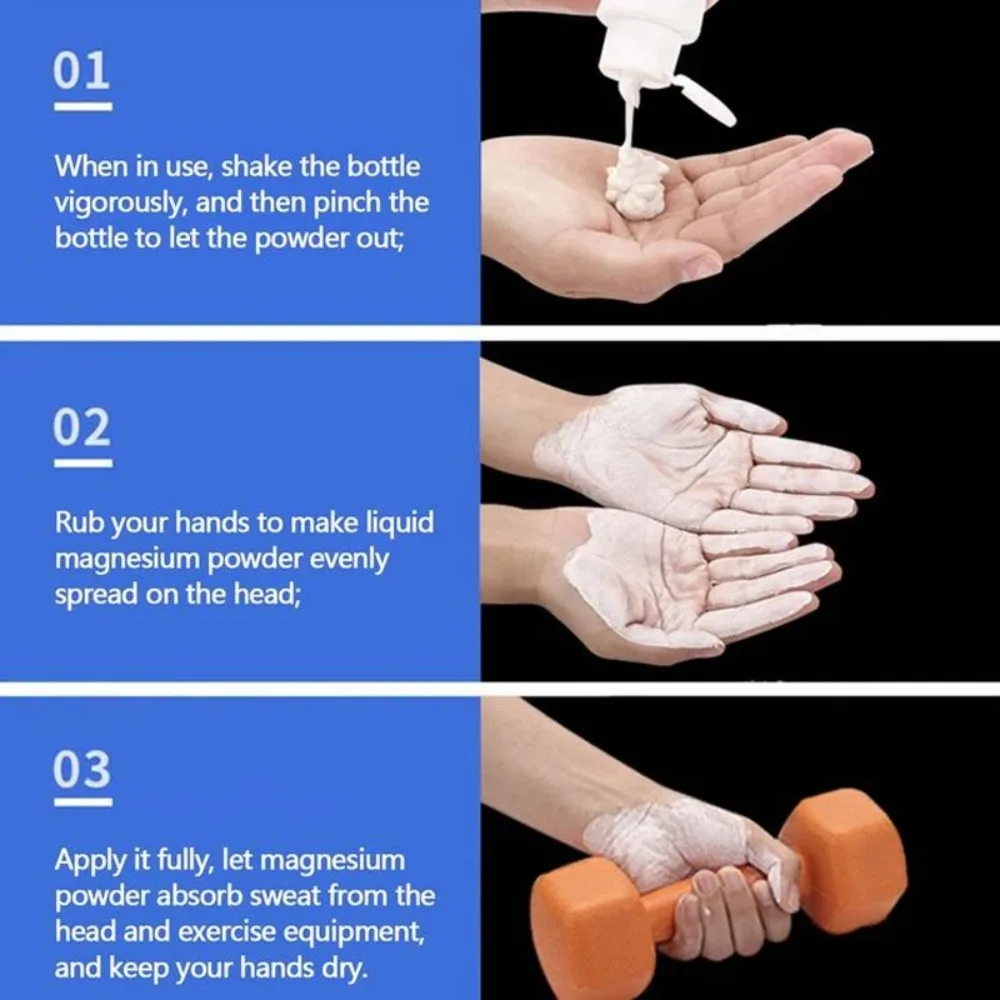 01

When in use, shake the bottle vigorously, and then pinch the bottle to let the powder out;

02

Rub your hands to make liquid magnesium powder evenly spread on the head;

03

Apply it fully, let magnesium powder absorb sweat from the head and exercise equipment, and keep your hands dry.