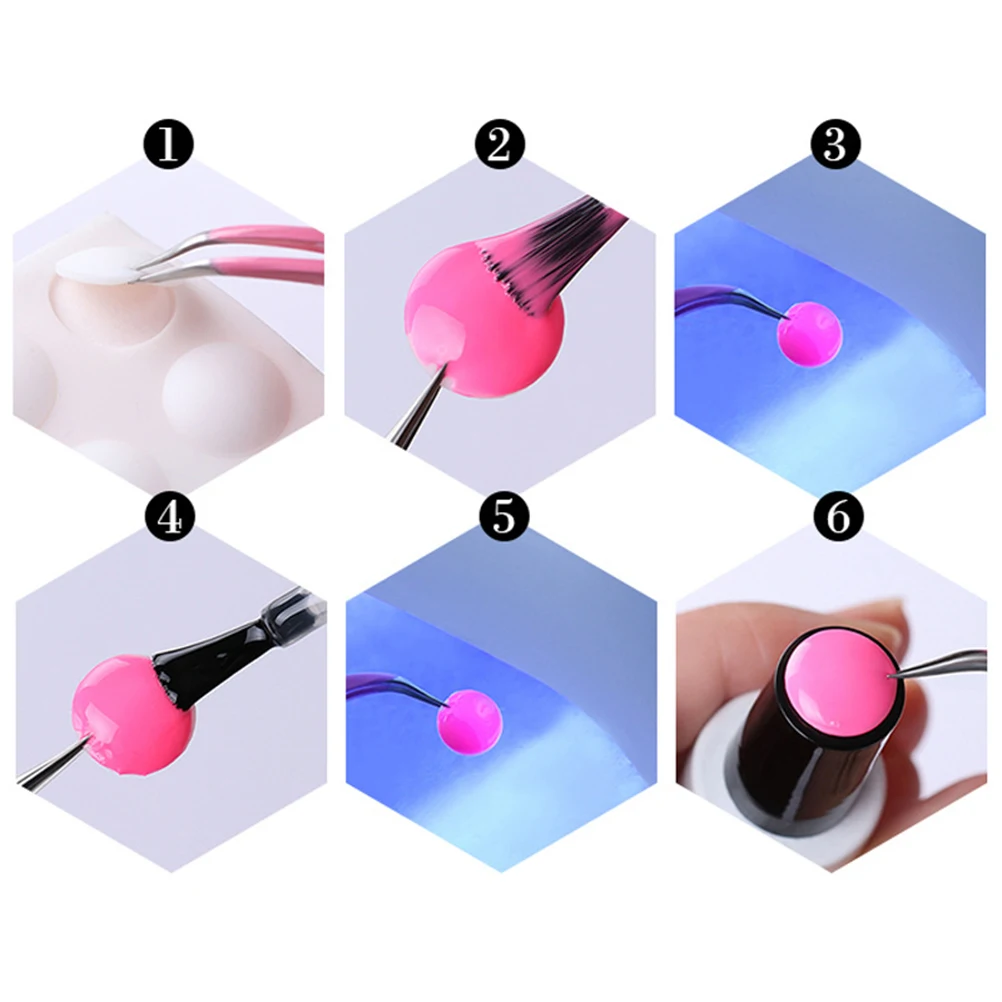 1
2
3
4
5
6