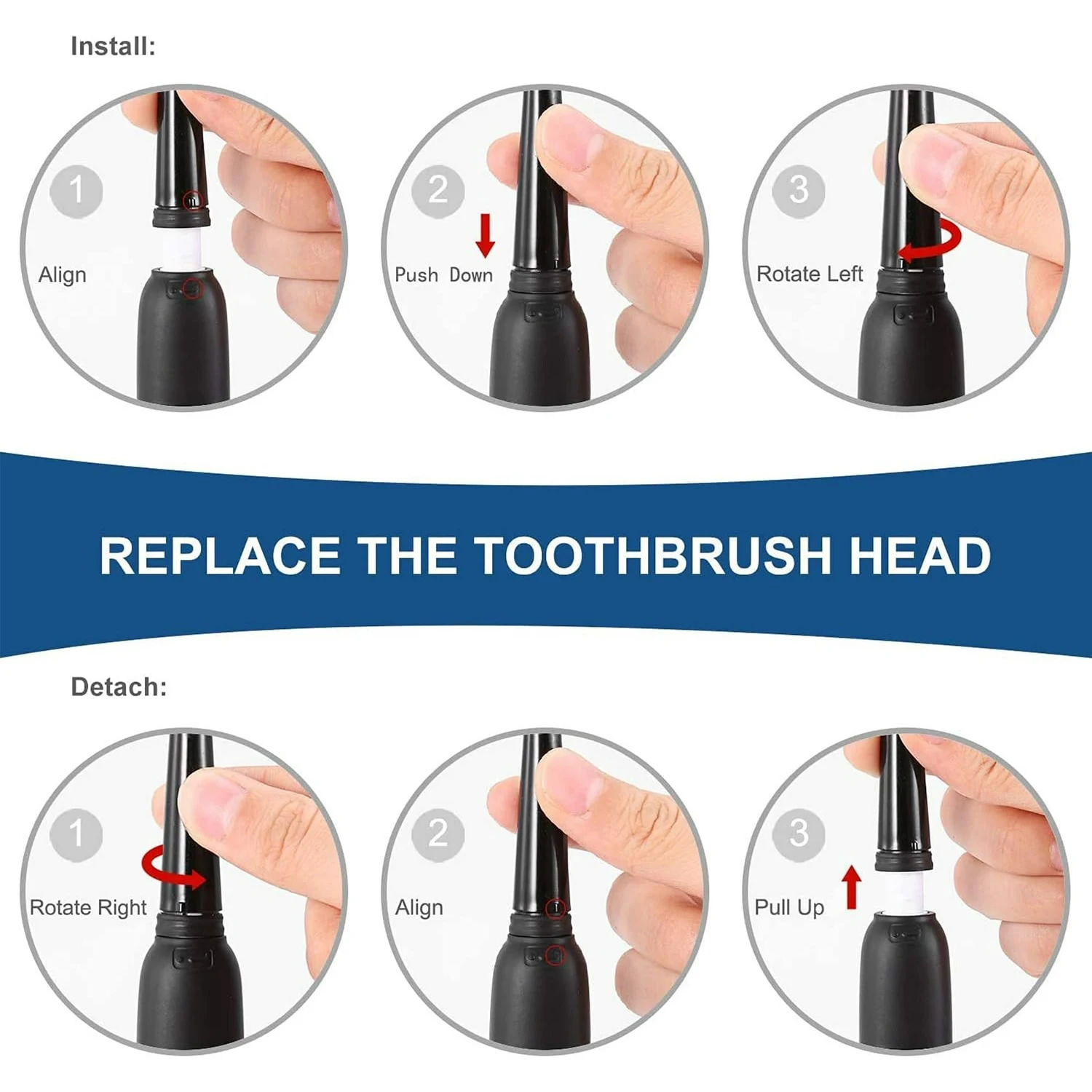 Install:

1
Align

2
Push Down

3
Rotate Left

REPLACE THE TOOTHBRUSH HEAD

Detach:

1
Rotate Right

2
Align

3
Pull Up