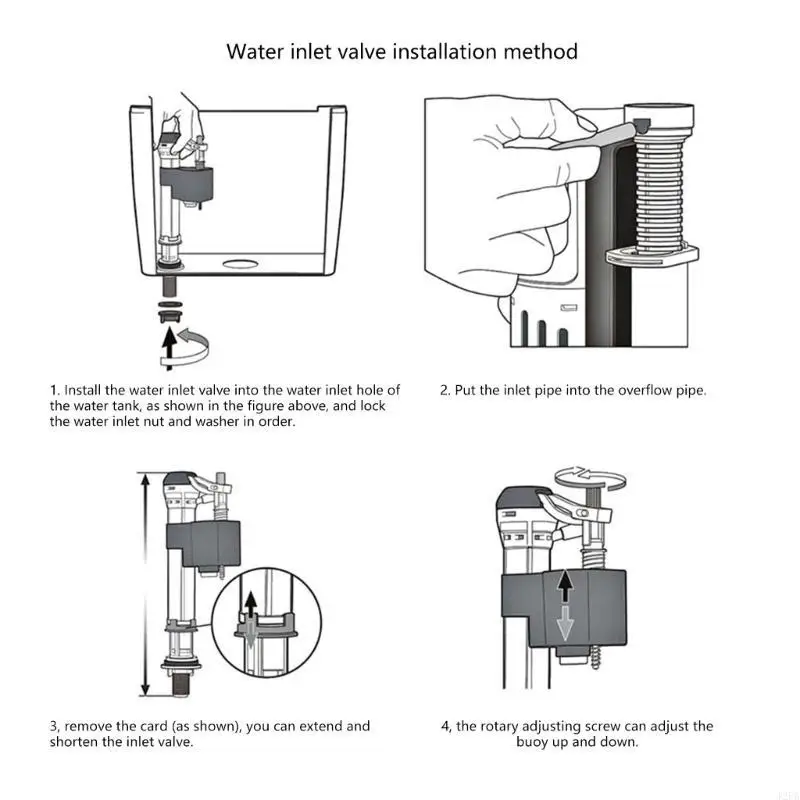 Water inlet valve installation method

1. Install the water inlet valve into the water inlet hole of the water tank, as shown in the figure above, and lock the water inlet nut and washer in order.

2. Put the inlet pipe into the overflow pipe.

3, remove the card (as shown), you can extend and shorten the inlet valve.

4, the rotary adjusting screw can adjust the buoy up and down.