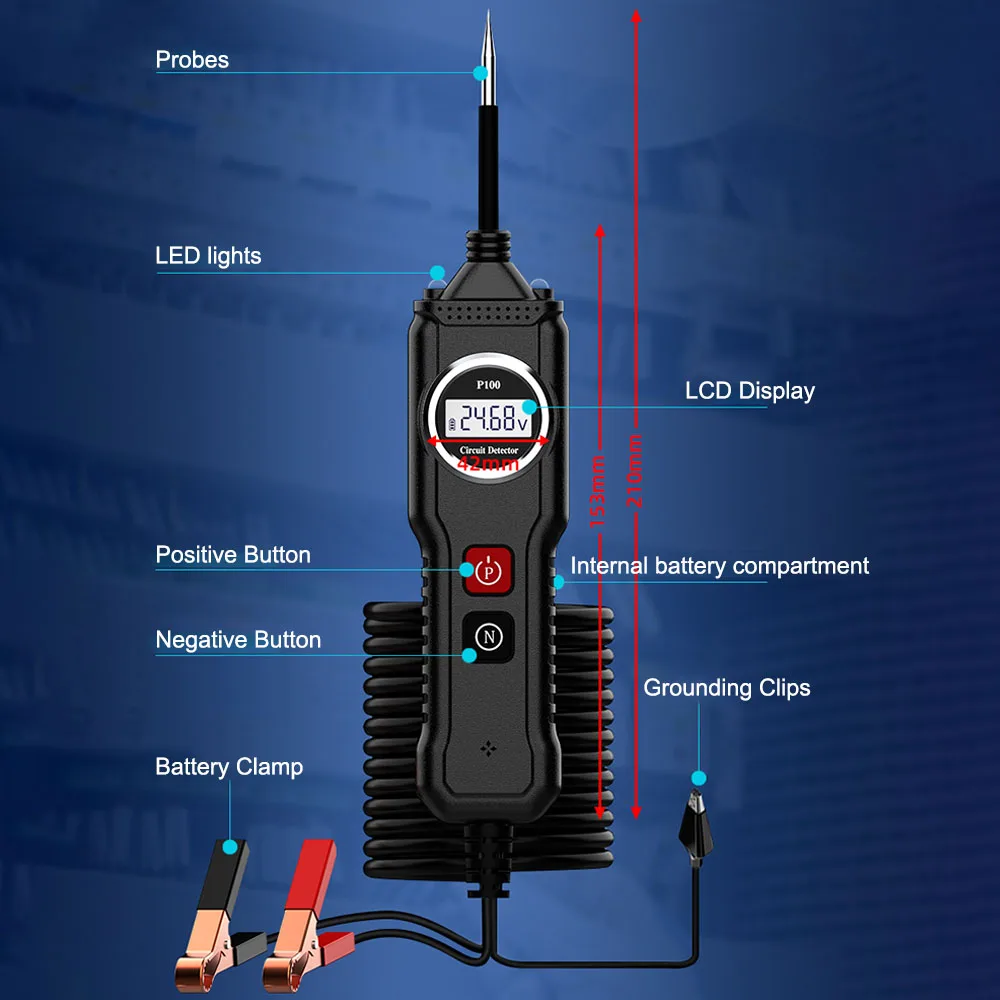 Probes

LED lights

P100

24.68v

Circuit Detector

42mm

LCD Display

153mm

210mm

Positive Button

P

Internal battery compartment

Negative Button

N

Grounding Clips

Battery Clamp