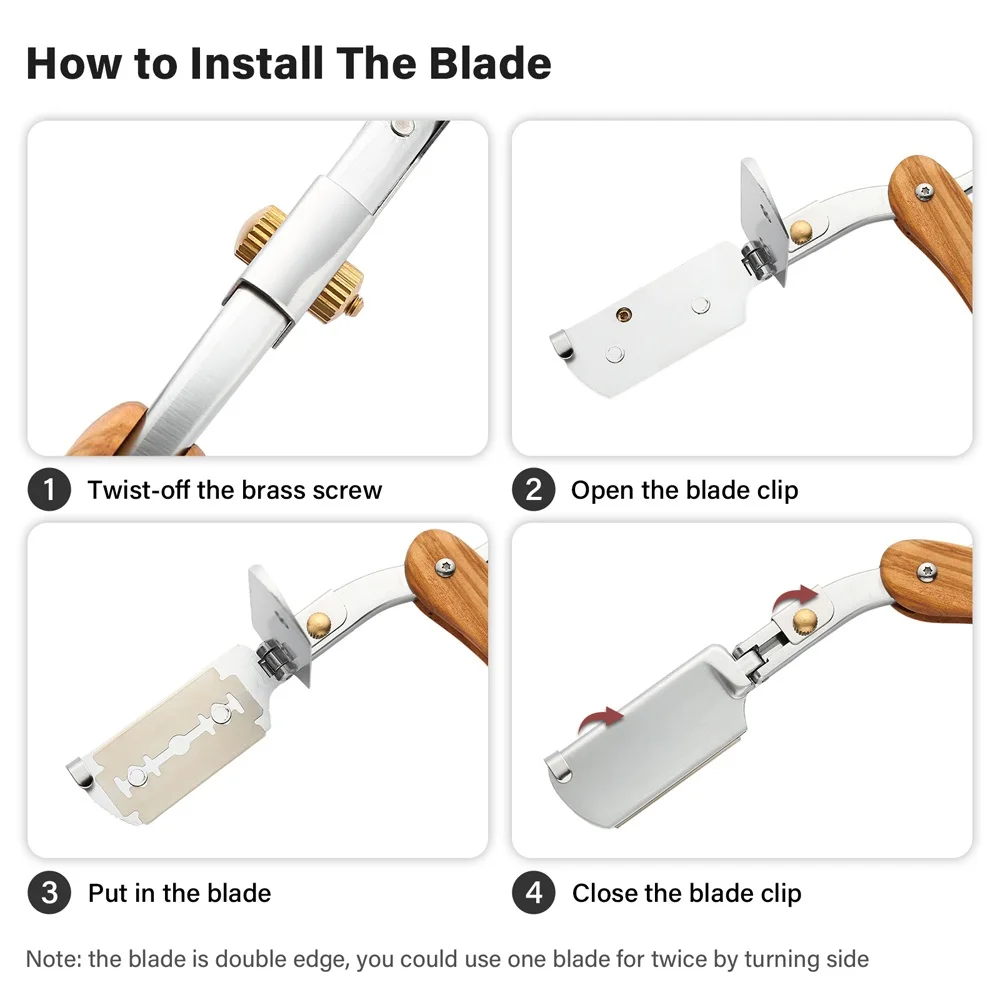 How to Install The Blade

1 Twist-off the brass screw

2 Open the blade clip

3 Put in the blade

4 Close the blade clip

Note: the blade is double edge, you could use one blade for twice by turning side