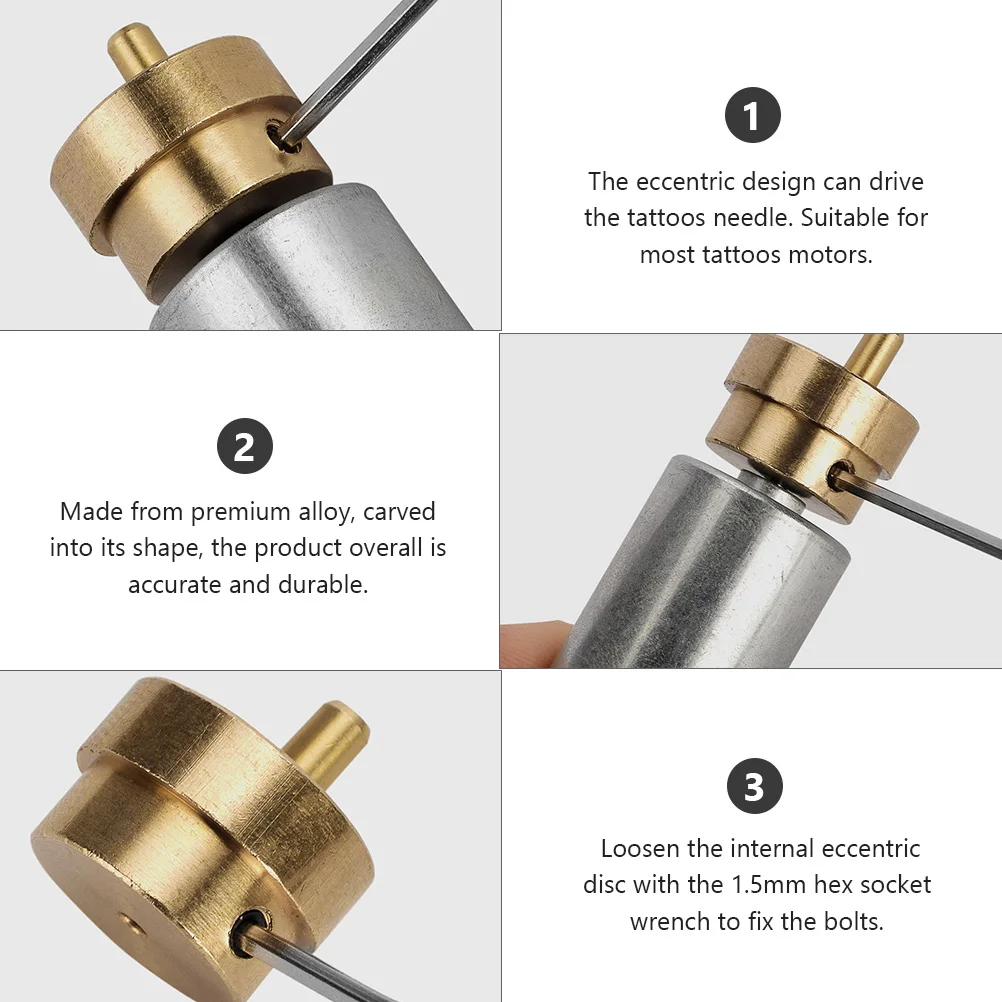 1

The eccentric design can drive the tattoos needle. Suitable for most tattoos motors.

2

Made from premium alloy, carved into its shape, the product overall is accurate and durable.

3

Loosen the internal eccentric disc with the 1.5mm hex socket wrench to fix the bolts.