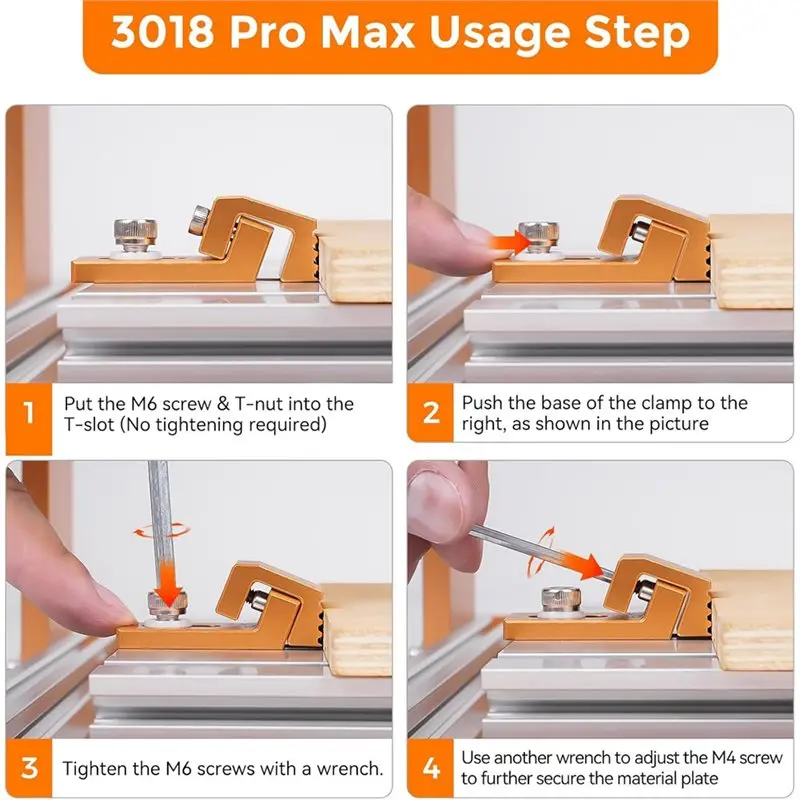 3018 Pro Max Usage Step

1 Put the M6 screw & T-nut into the T-slot (No tightening required)

2 Push the base of the clamp to the right, as shown in the picture

3 Tighten the M6 screws with a wrench.

4 Use another wrench to adjust the M4 screw to further secure the material plate