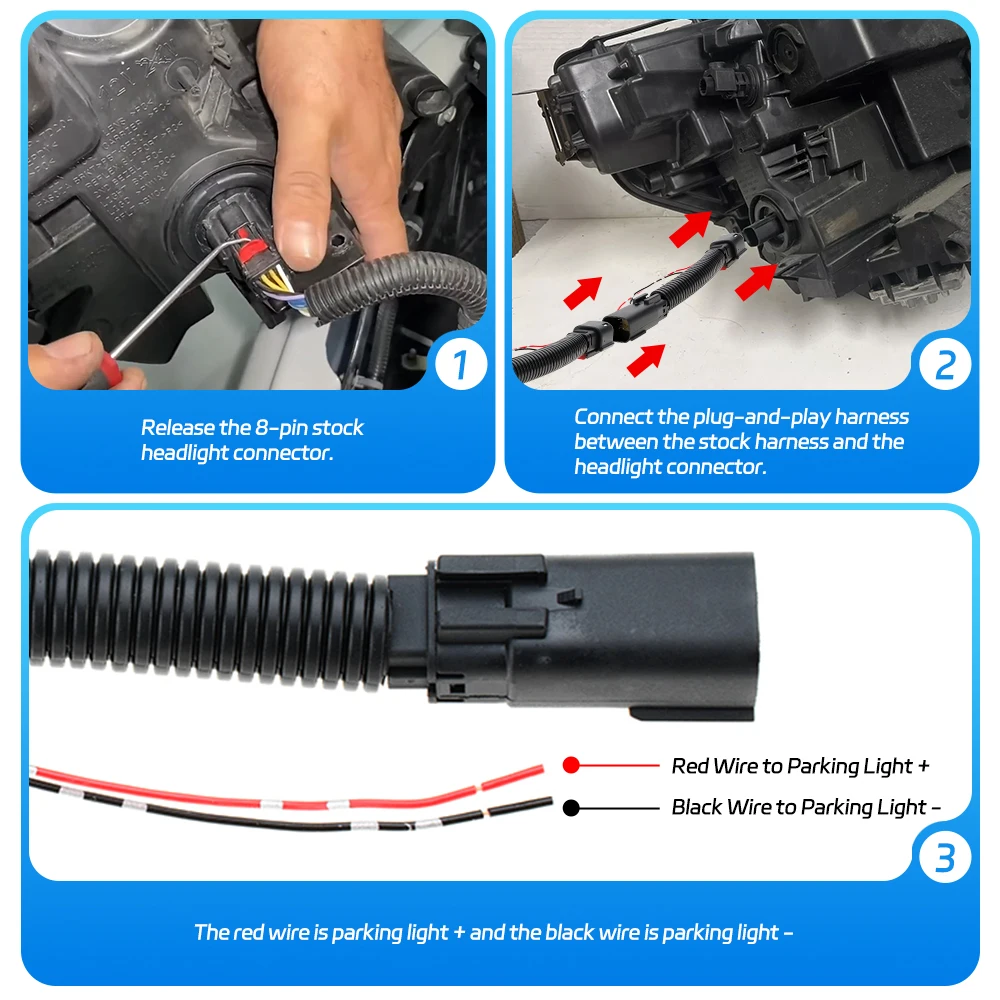 1

Release the 8-pin stock headlight connector.

2

Connect the plug-and-play harness between the stock harness and the headlight connector.

Red Wire to Parking Light +

Black Wire to Parking Light -

3

The red wire is parking light + and the black wire is parking light -