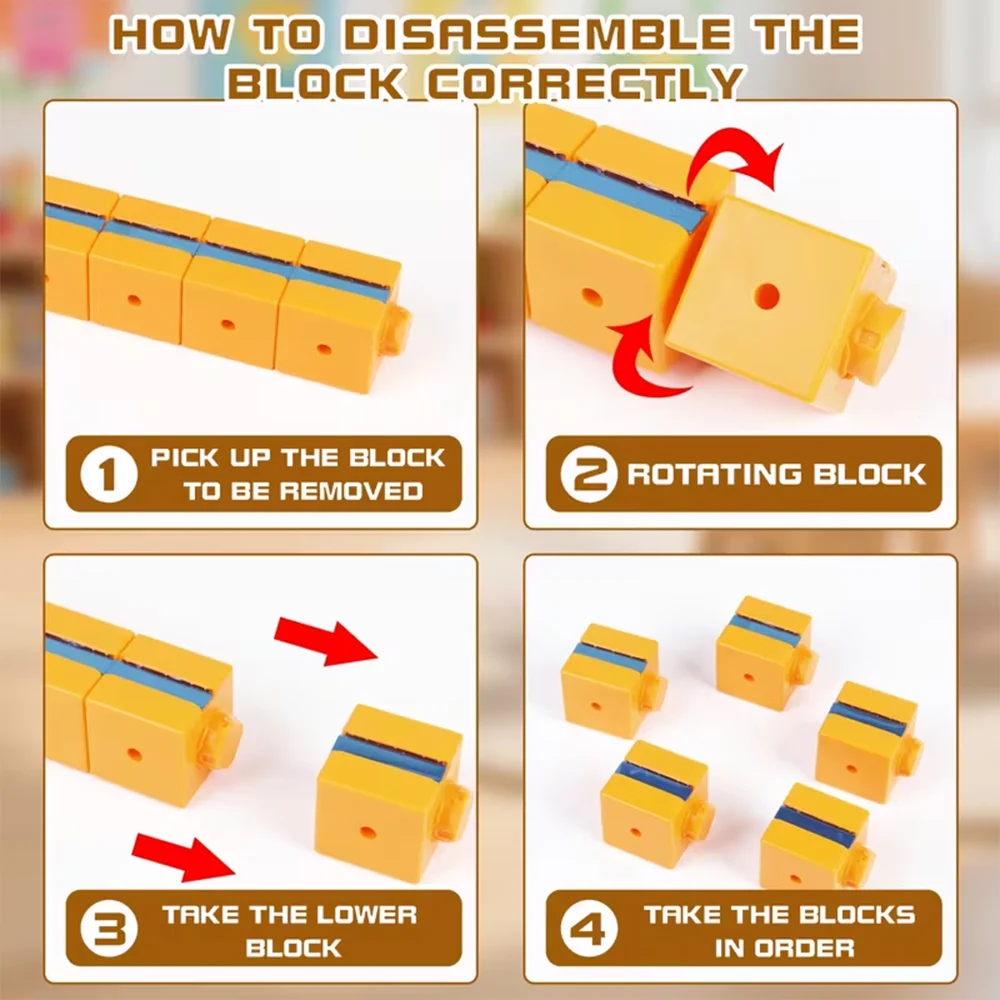 HOW TO DISASSEMBLE THE BLOCK CORRECTLY

1 PICK UP THE BLOCK TO BE REMOVED

2 ROTATING BLOCK

3 TAKE THE LOWER BLOCK

4 TAKE THE BLOCKS IN ORDER