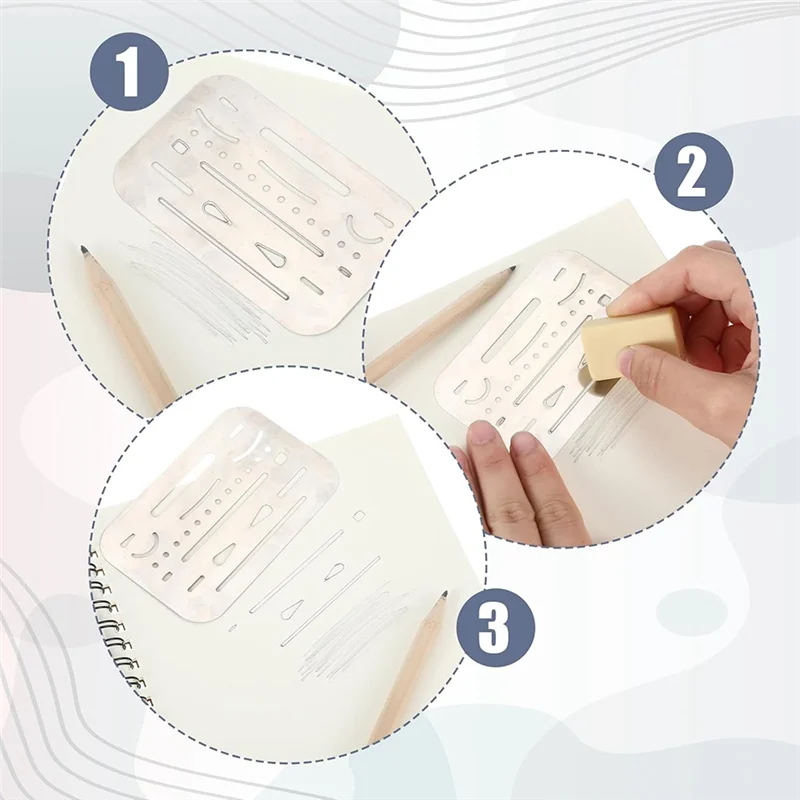 1

2

3