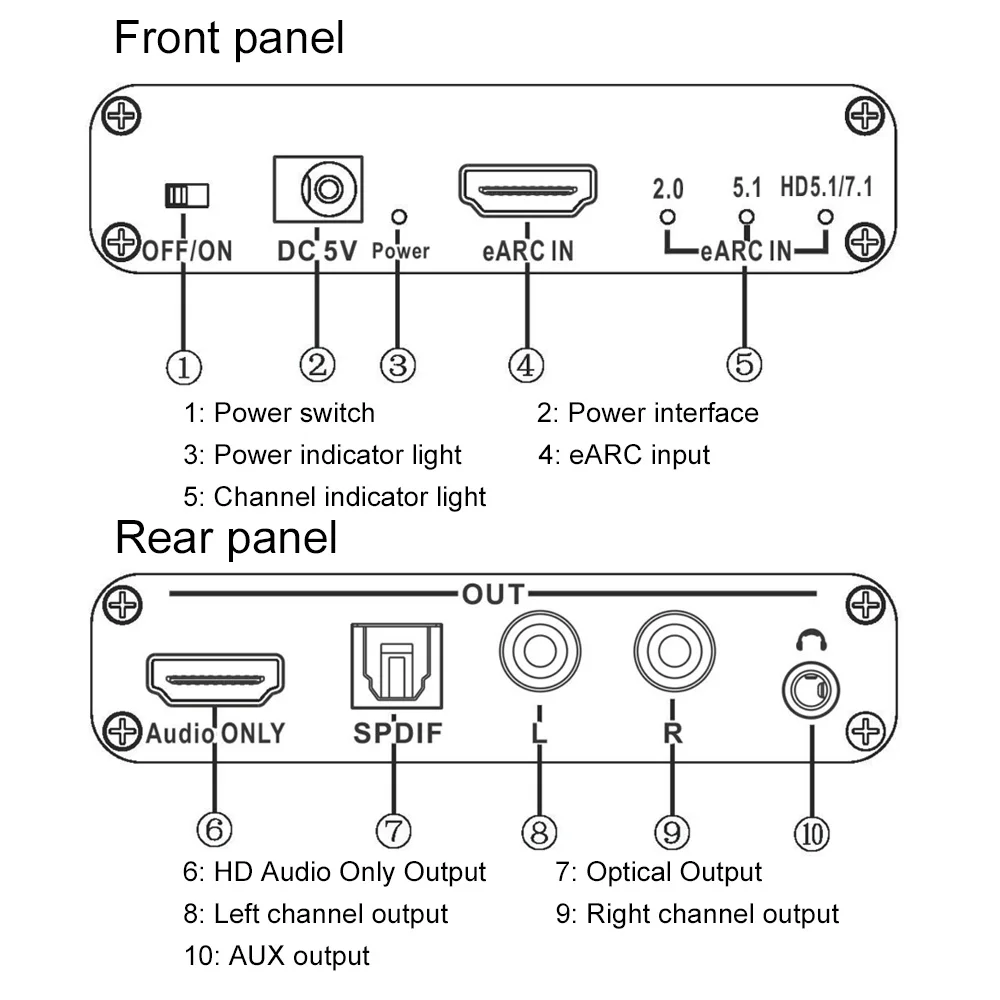 Front panel

OFF/ON DC 5V Power eARC IN 2.0 5.1 HD5.1/7.1 eARC IN

① ② ③ ④ ⑤

1: Power switch
2: Power interface
3: Power indicator light
4: eARC input
5: Channel indicator light

Rear panel

OUT

Audio ONLY SPDIF L R

⑥ ⑦ ⑧ ⑨ ⑩

6: HD Audio Only Output
7: Optical Output
8: Left channel output
9: Right channel output
10: AUX output