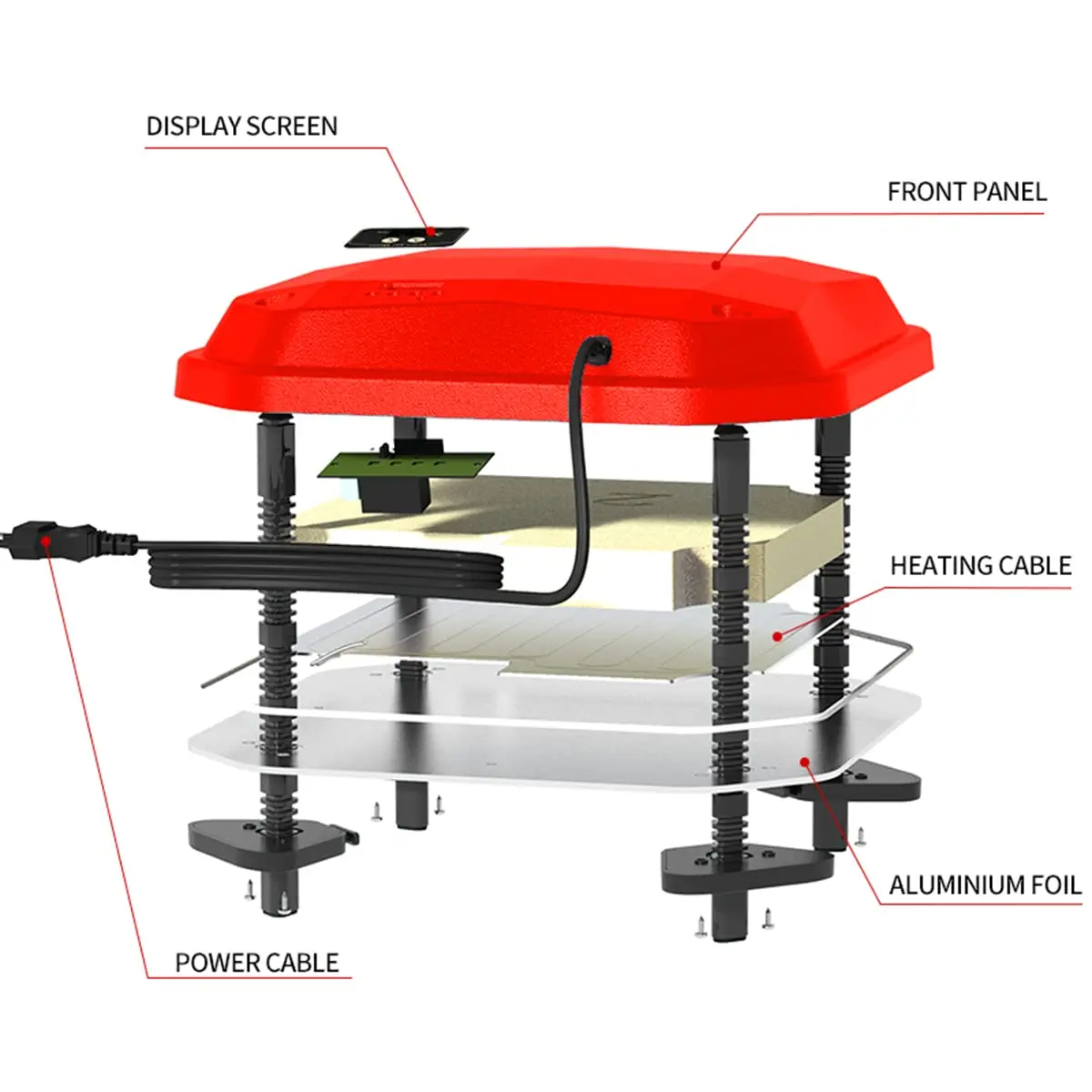 DISPLAY SCREEN

FRONT PANEL

HEATING CABLE

ALUMINIUM FOIL

POWER CABLE