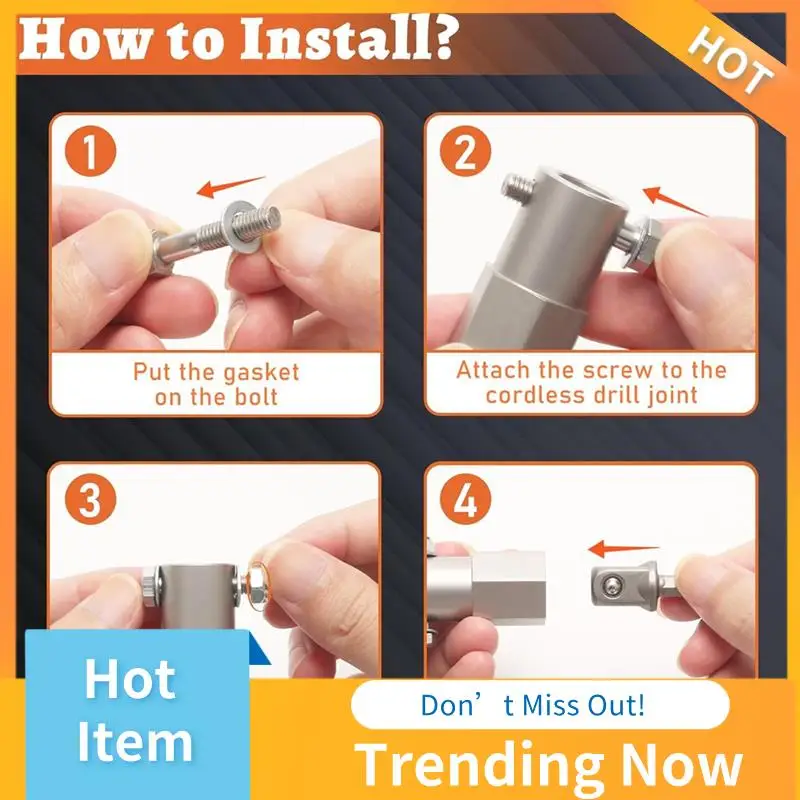 How to Install?

HOT

1

Put the gasket on the bolt

2

Attach the screw to the cordless drill joint

3

4

Hot Item

Don’t Miss Out!

Trending Now