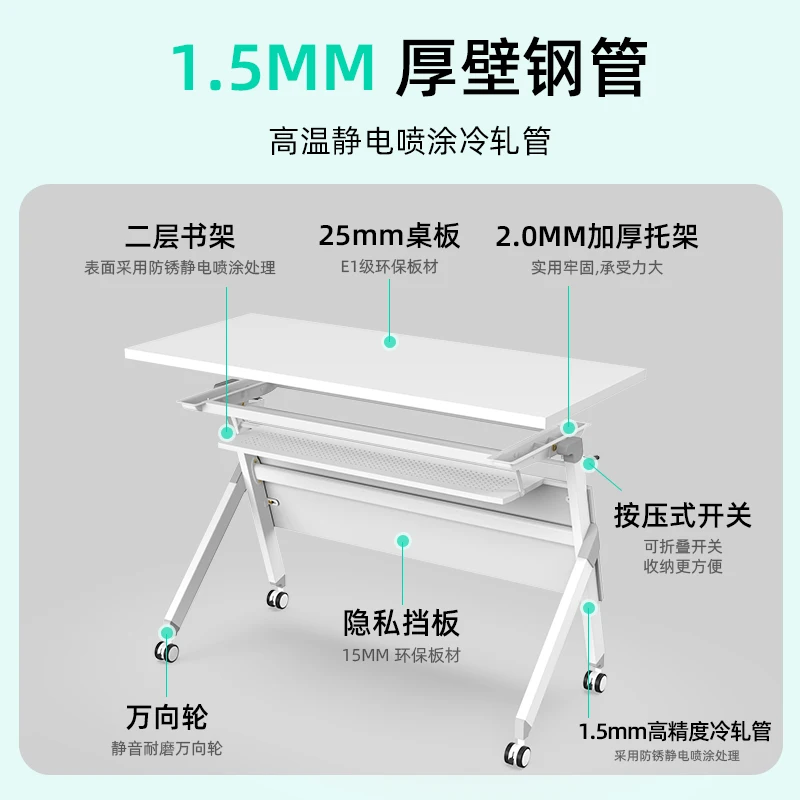 1.5MM 厚壁钢管

高温静电喷涂冷轧管

二层书架
表面采用防锈静电喷涂处理

25mm桌板
E1级环保板材

2.0MM加厚托架
实用牢固,承受力大

按压式开关
可折叠开关
收纳更方便

隐私挡板
15MM 环保板材

万向轮
静音耐磨万向轮

1.5mm高精度冷轧管
采用防锈静电喷涂处理