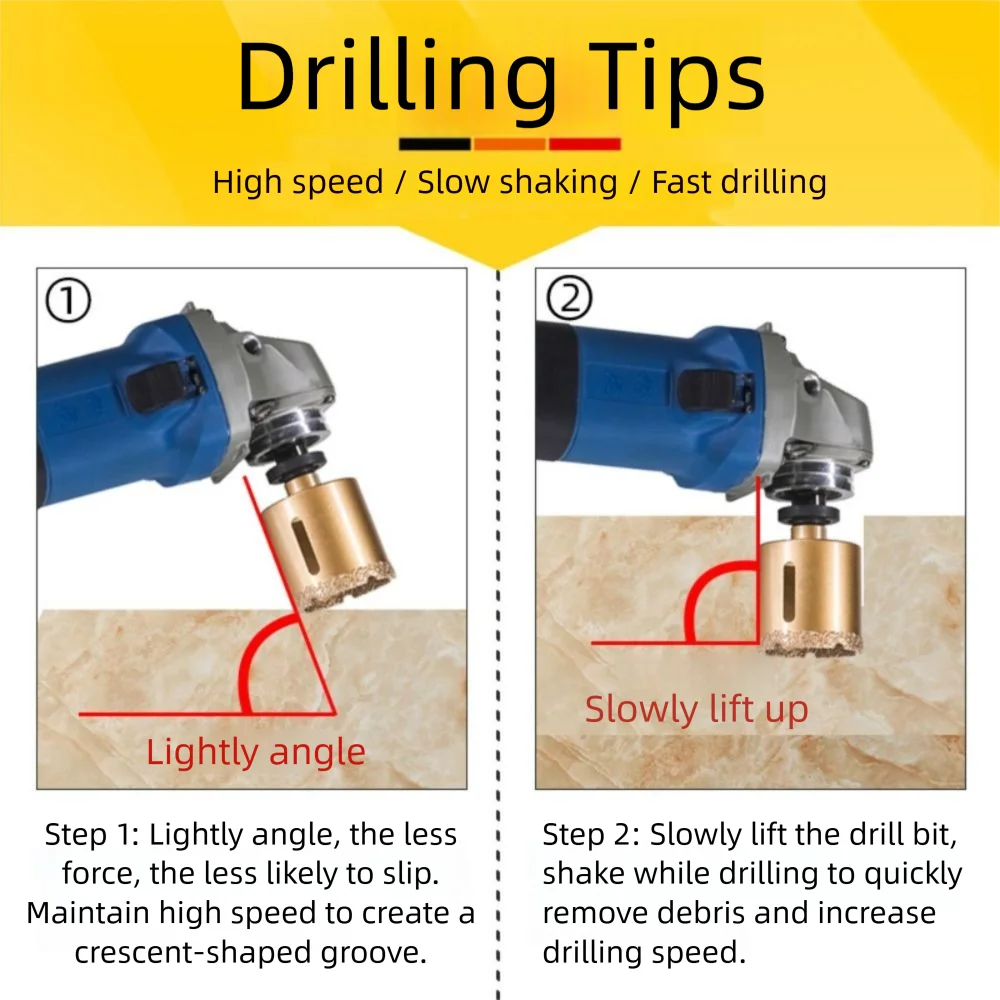 Drilling Tips

High speed / Slow shaking / Fast drilling

①

Lightly angle

Step 1: Lightly angle, the less force, the less likely to slip. Maintain high speed to create a crescent-shaped groove.

②

Slowly lift up

Step 2: Slowly lift the drill bit, shake while drilling to quickly remove debris and increase drilling speed.