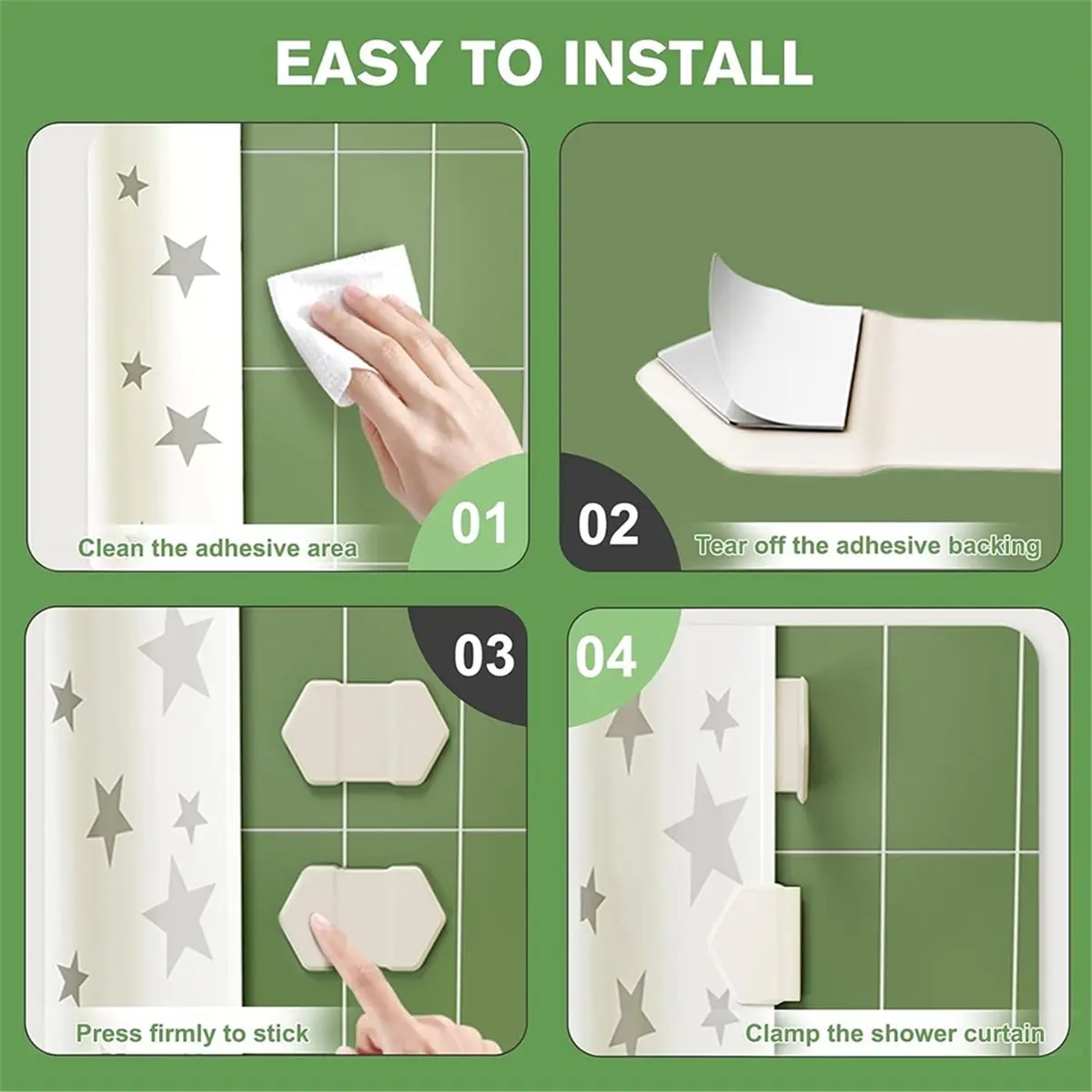 EASY TO INSTALL

01

Clean the adhesive area

02

Tear off the adhesive backing

03

Press firmly to stick

04

Clamp the shower curtain