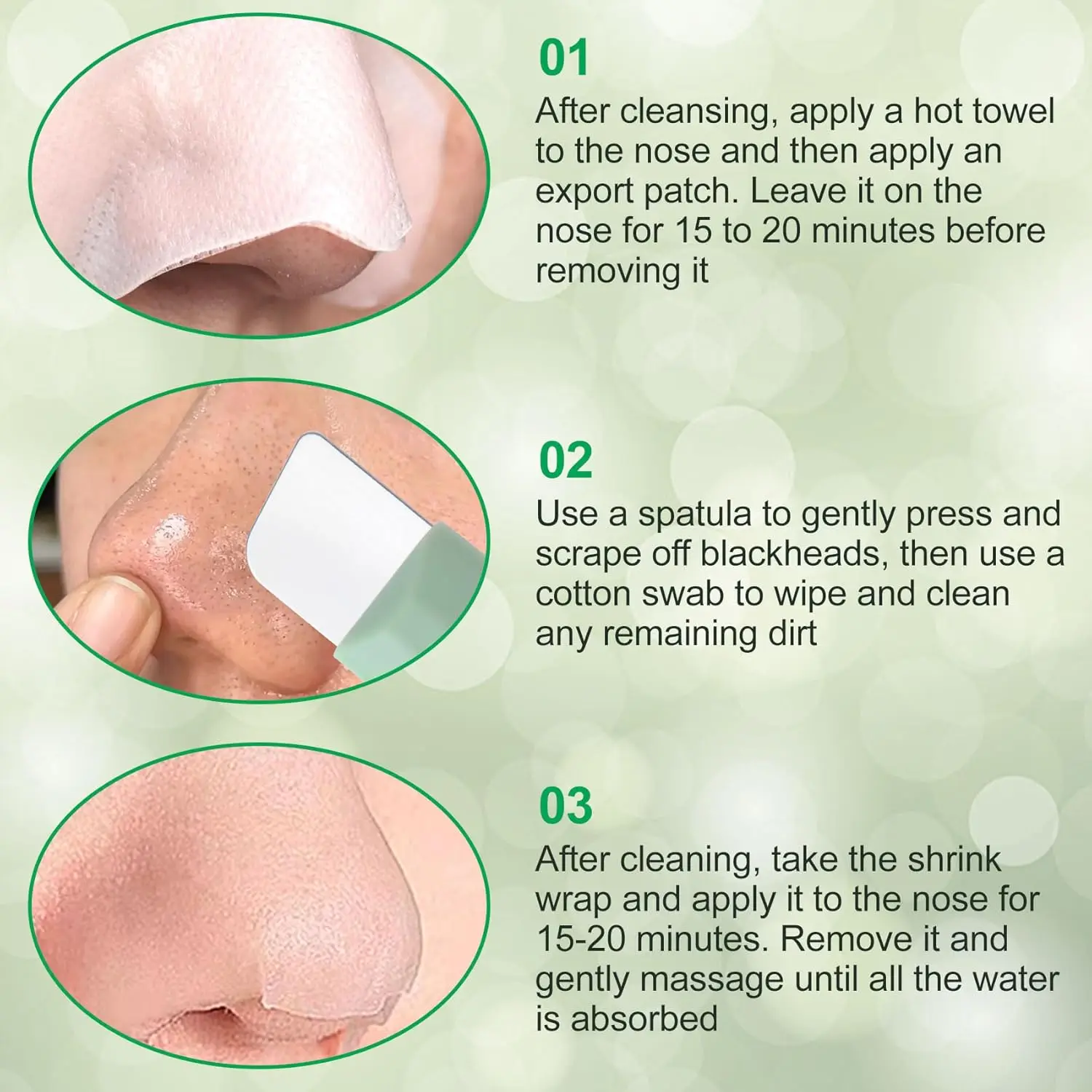 01
After cleansing, apply a hot towel to the nose and then apply an export patch. Leave it on the nose for 15 to 20 minutes before removing it

02
Use a spatula to gently press and scrape off blackheads, then use a cotton swab to wipe and clean any remaining dirt

03
After cleaning, take the shrink wrap and apply it to the nose for 15-20 minutes. Remove it and gently massage until all the water is absorbed