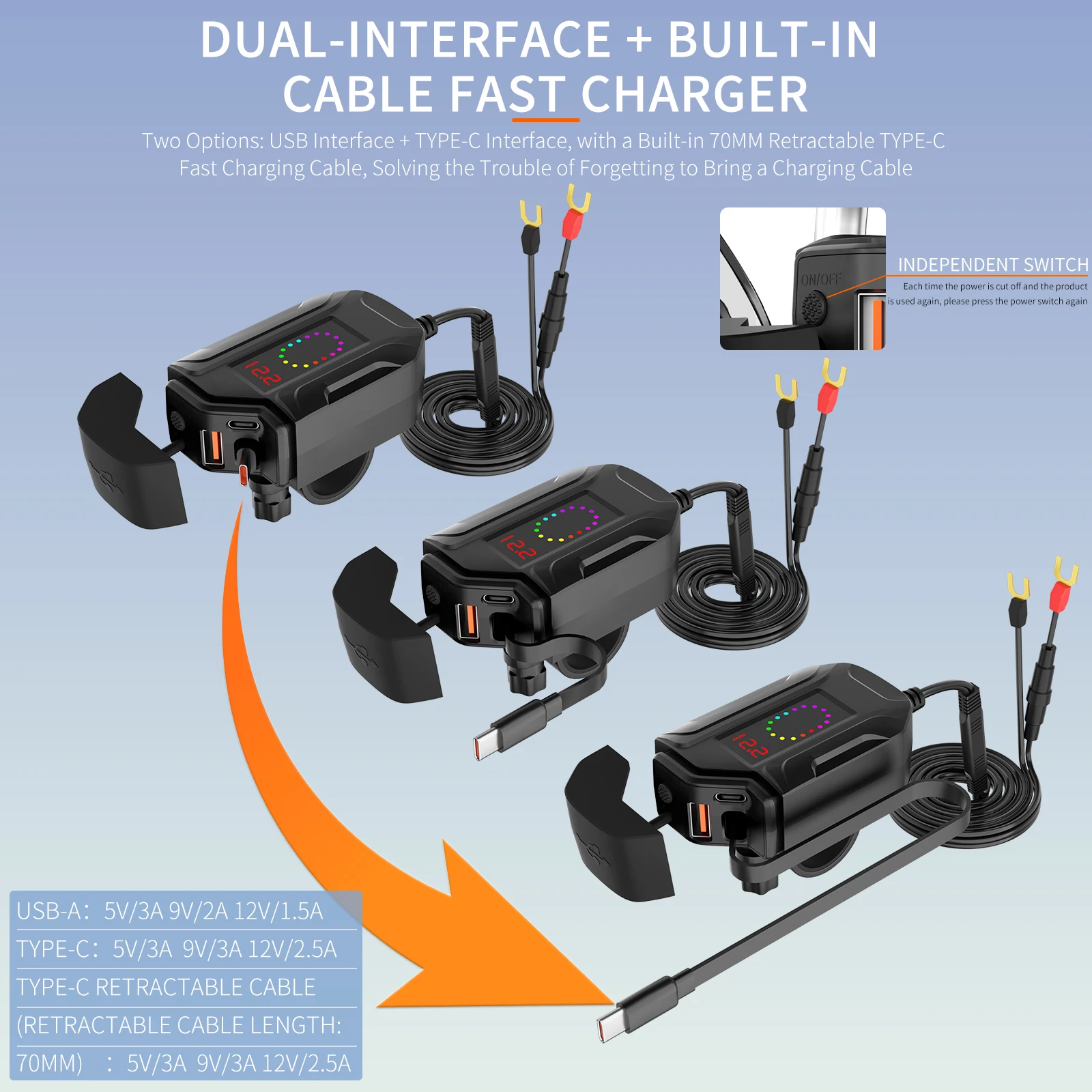 DUAL-INTERFACE + BUILT-IN CABLE FAST CHARGER

Two Options: USB Interface + TYPE-C Interface, with a Built-in 70MM Retractable TYPE-C Fast Charging Cable, Solving the Trouble of Forgetting to Bring a Charging Cable

ON/OFF

INDEPENDENT SWITCH

Each time the power is cut off and the product is used again, please press the power switch again

12.2

12.2

12.2

USB-A： 5V/3A 9V/2A 12V/1.5A
TYPE-C： 5V/3A 9V/3A 12V/2.5A
TYPE-C RETRACTABLE CABLE
(RETRACTABLE CABLE LENGTH:
70MM) ： 5V/3A 9V/3A 12V/2.5A