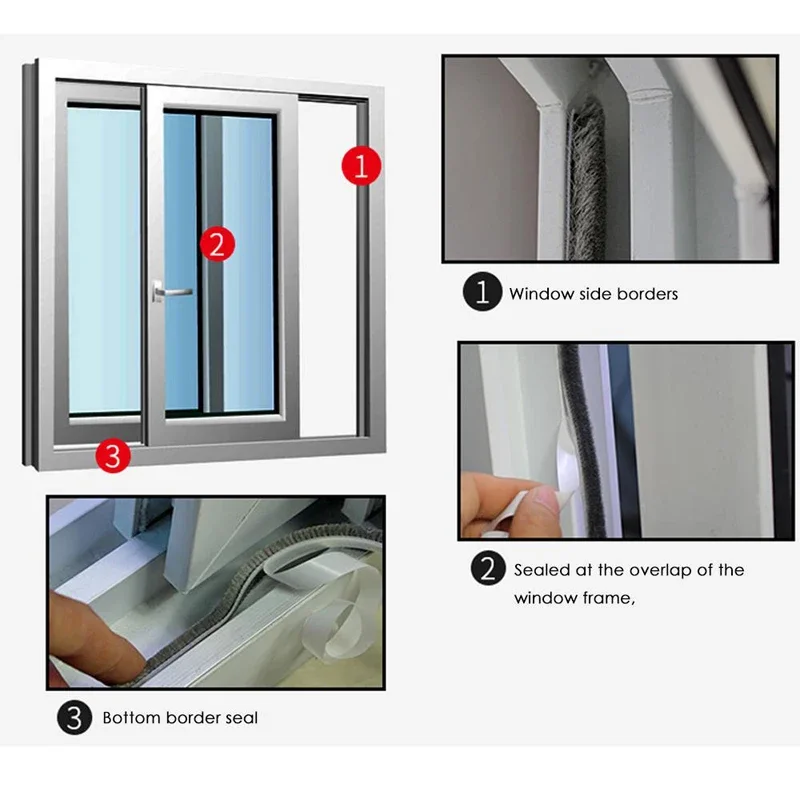 1

2

3

1 Window side borders

2 Sealed at the overlap of the window frame,

3 Bottom border seal