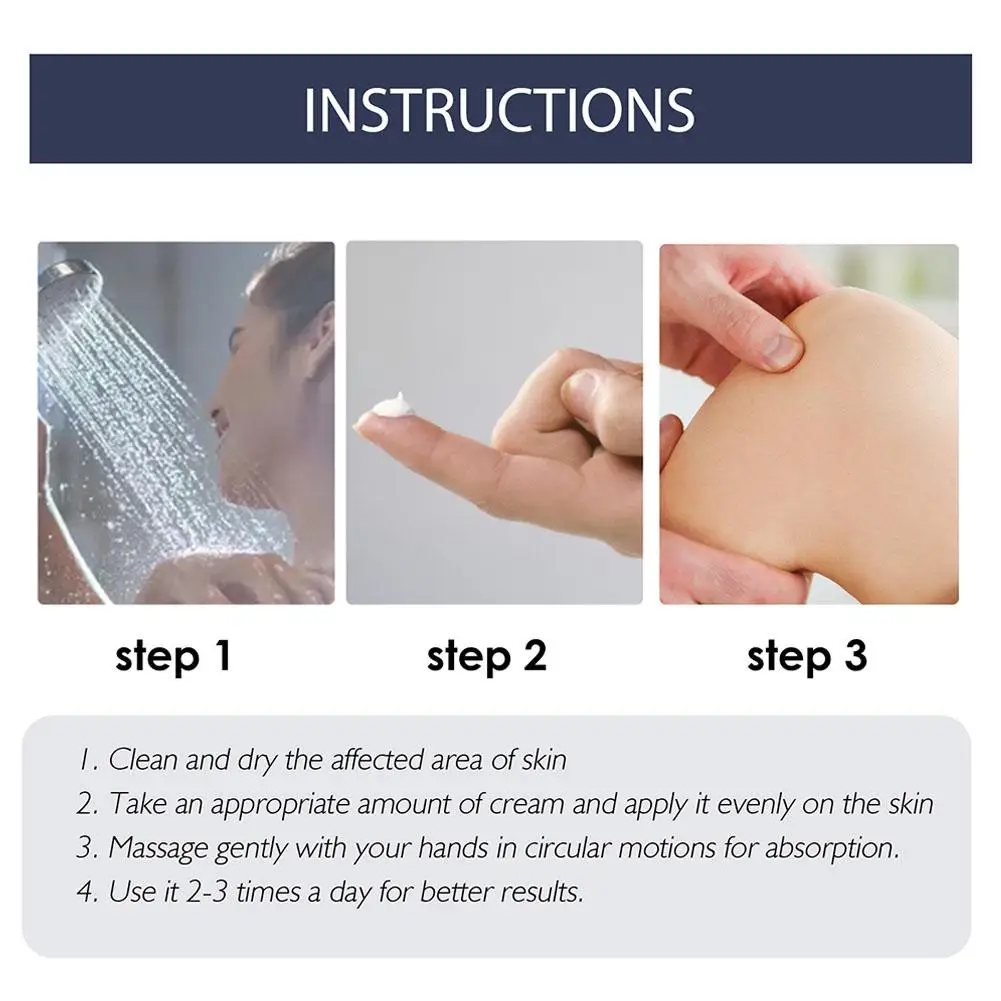 INSTRUCTIONS

step 1

step 2

step 3

1. Clean and dry the affected area of skin
2. Take an appropriate amount of cream and apply it evenly on the skin
3. Massage gently with your hands in circular motions for absorption.
4. Use it 2-3 times a day for better results.