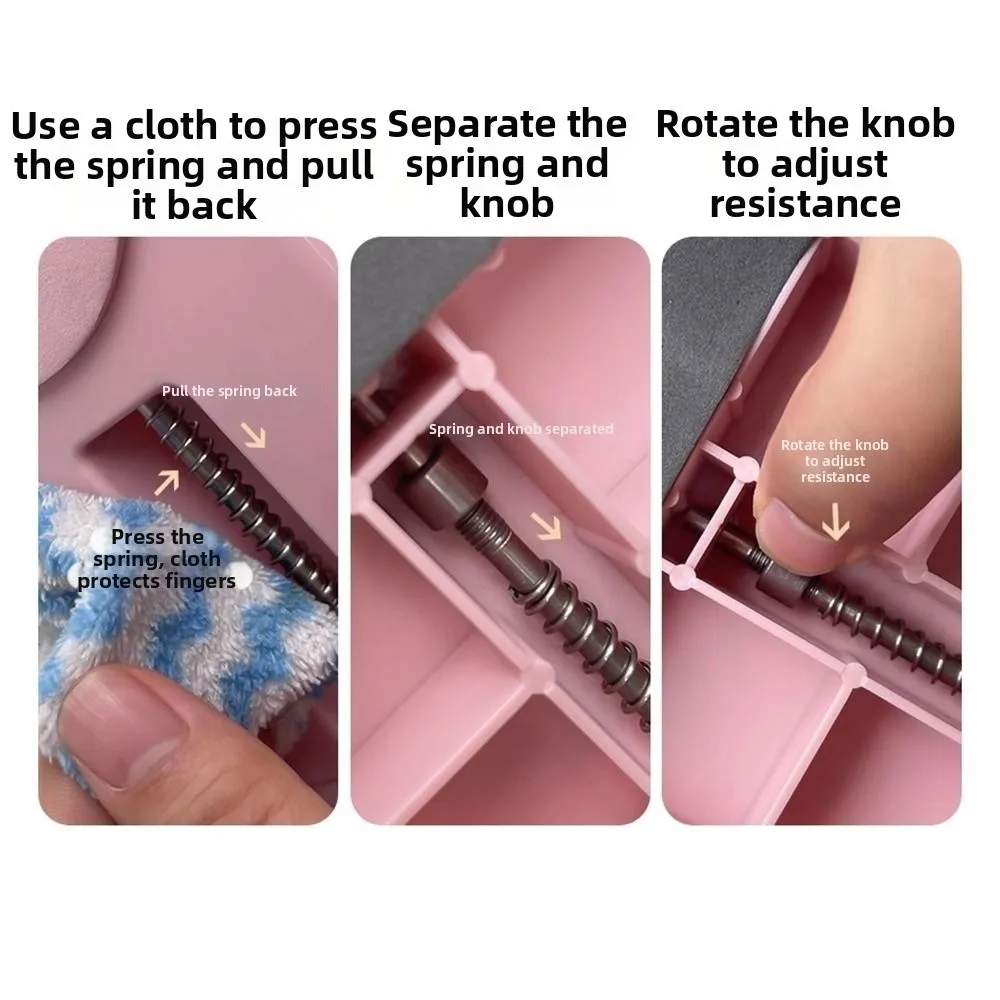 Use a cloth to press the spring and pull it back

Pull the spring back

Press the spring, cloth protects fingers

Separate the spring and knob

Spring and knob separated

Rotate the knob to adjust resistance

Rotate the knob to adjust resistance