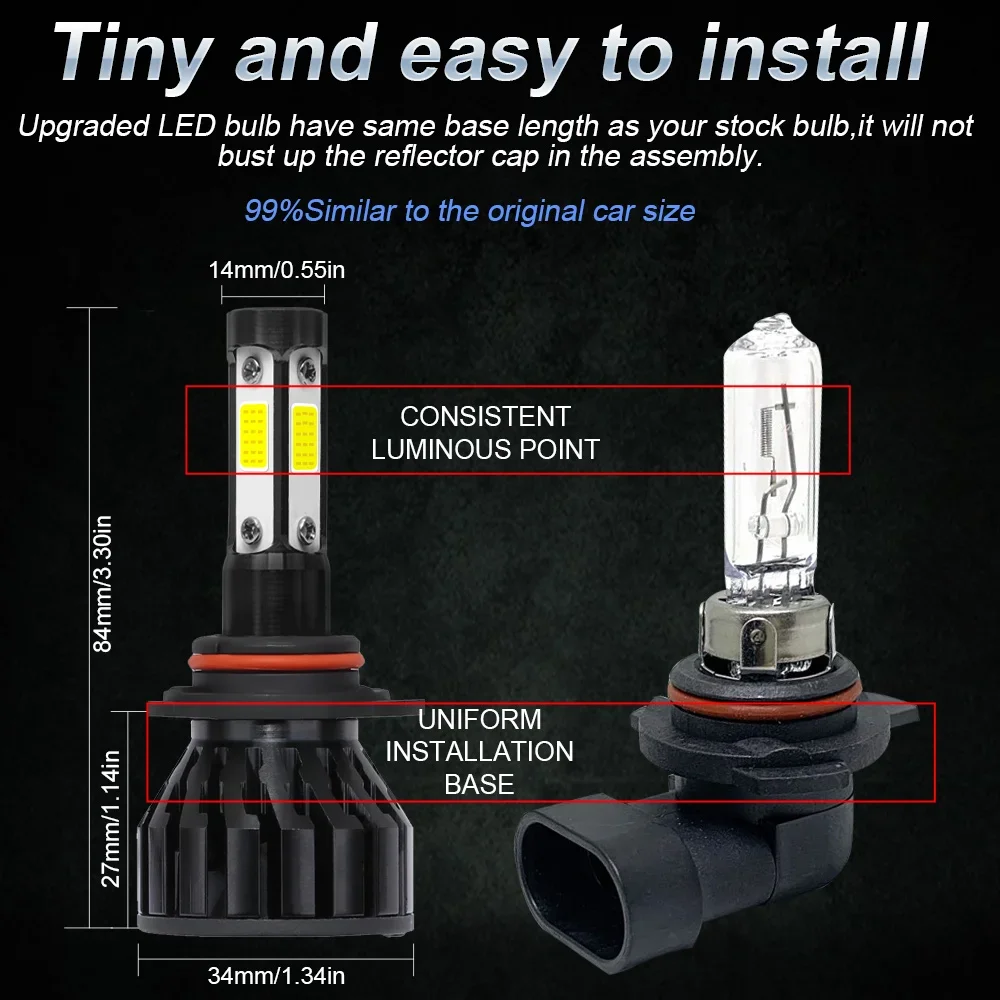 Tiny and easy to install

Upgraded LED bulb have same base length as your stock bulb,it will not bust up the reflector cap in the assembly.

99%Similar to the original car size

14mm/0.55in

CONSISTENT LUMINOUS POINT

84mm/3.30in

UNIFORM INSTALLATION BASE

27mm/1.14in

34mm/1.34in