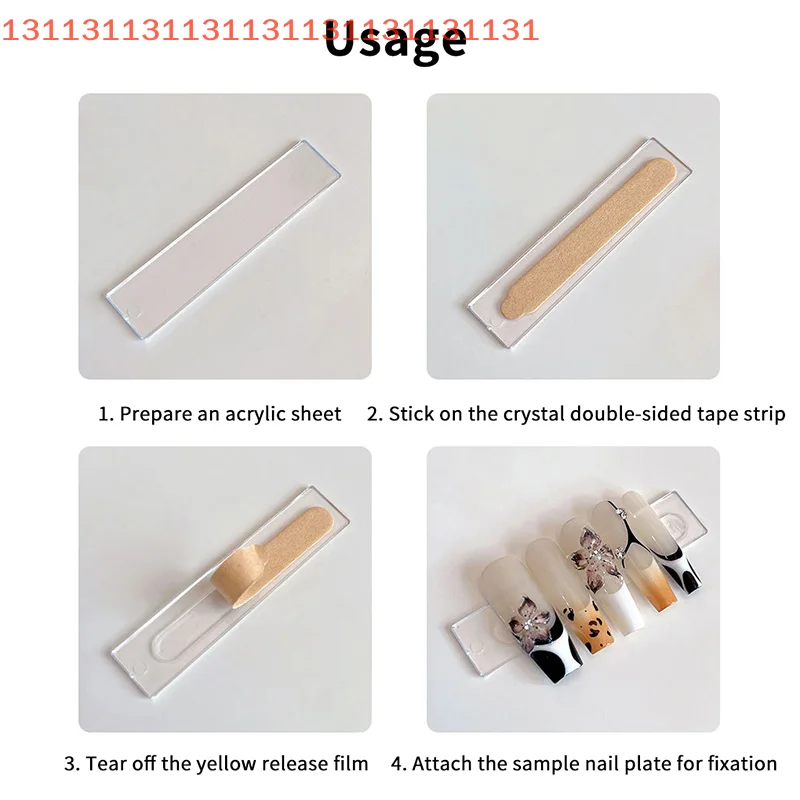 131131131131131131131131131
Usage

1. Prepare an acrylic sheet

2. Stick on the crystal double-sided tape strip

3. Tear off the yellow release film

4. Attach the sample nail plate for fixation