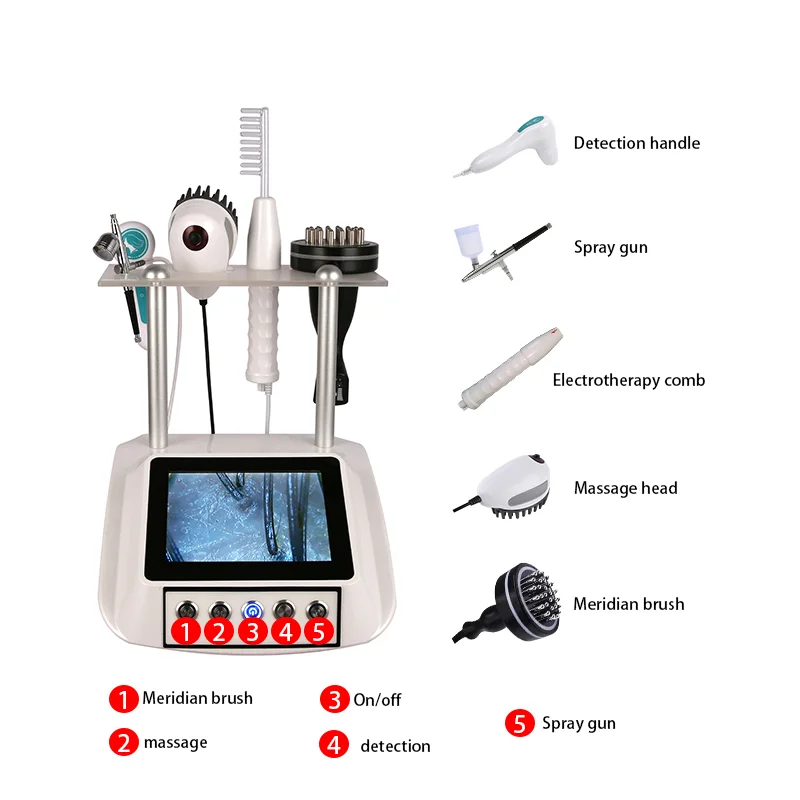 Detection handle

Spray gun

Electrotherapy comb

Massage head

Meridian brush

1 2 3 4 5

1 Meridian brush
2 massage
3 On/off
4 detection
5 Spray gun