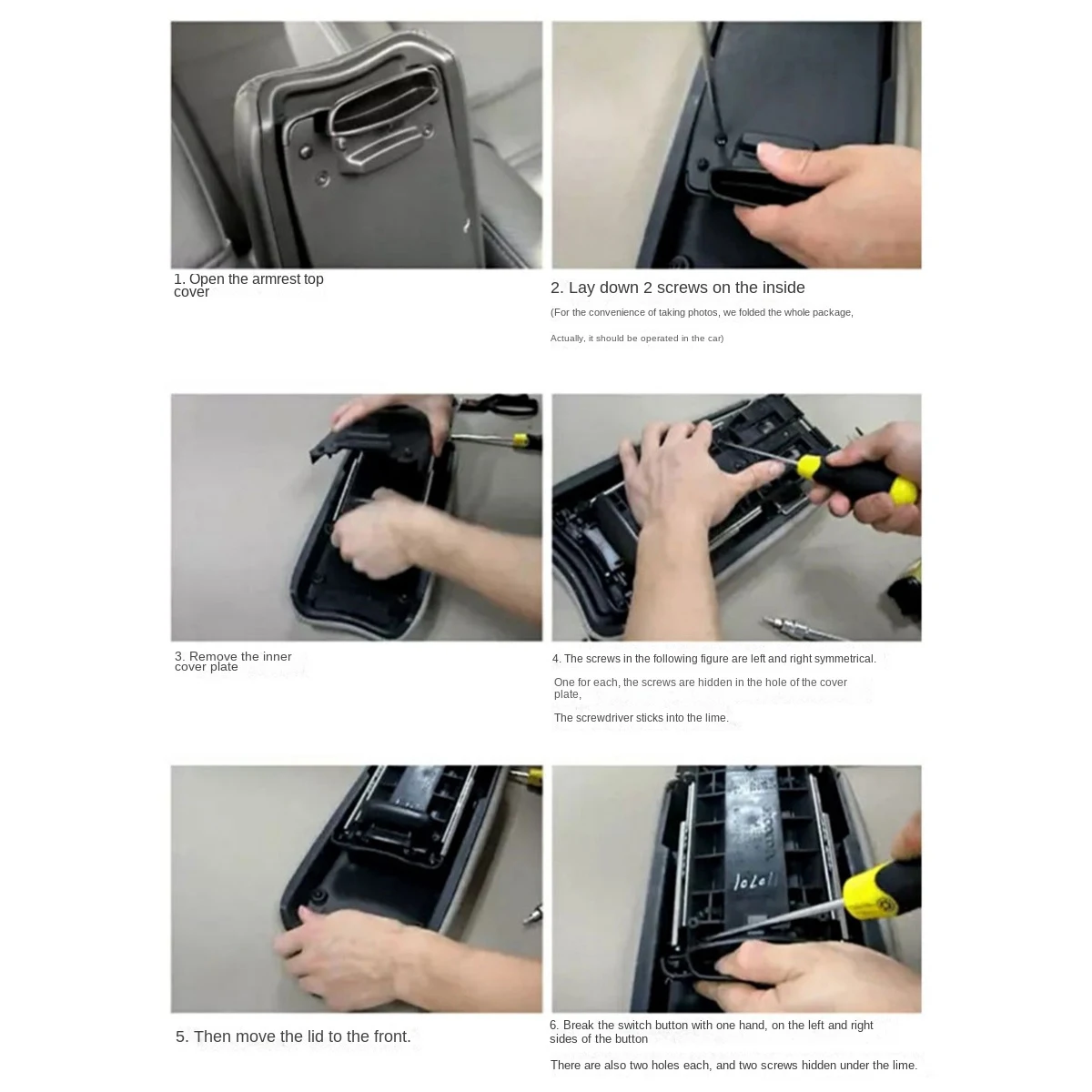 1. Open the armrest top cover

2. Lay down 2 screws on the inside

(For the convenience of taking photos, we folded the whole package,

Actually, it should be operated in the car)

3. Remove the inner cover plate

4. The screws in the following figure are left and right symmetrical.

One for each, the screws are hidden in the hole of the cover plate,

The screwdriver sticks into the lime.

5. Then move the lid to the front.

6. Break the switch button with one hand, on the left and right sides of the button

There are also two holes each, and two screws hidden under the lime.